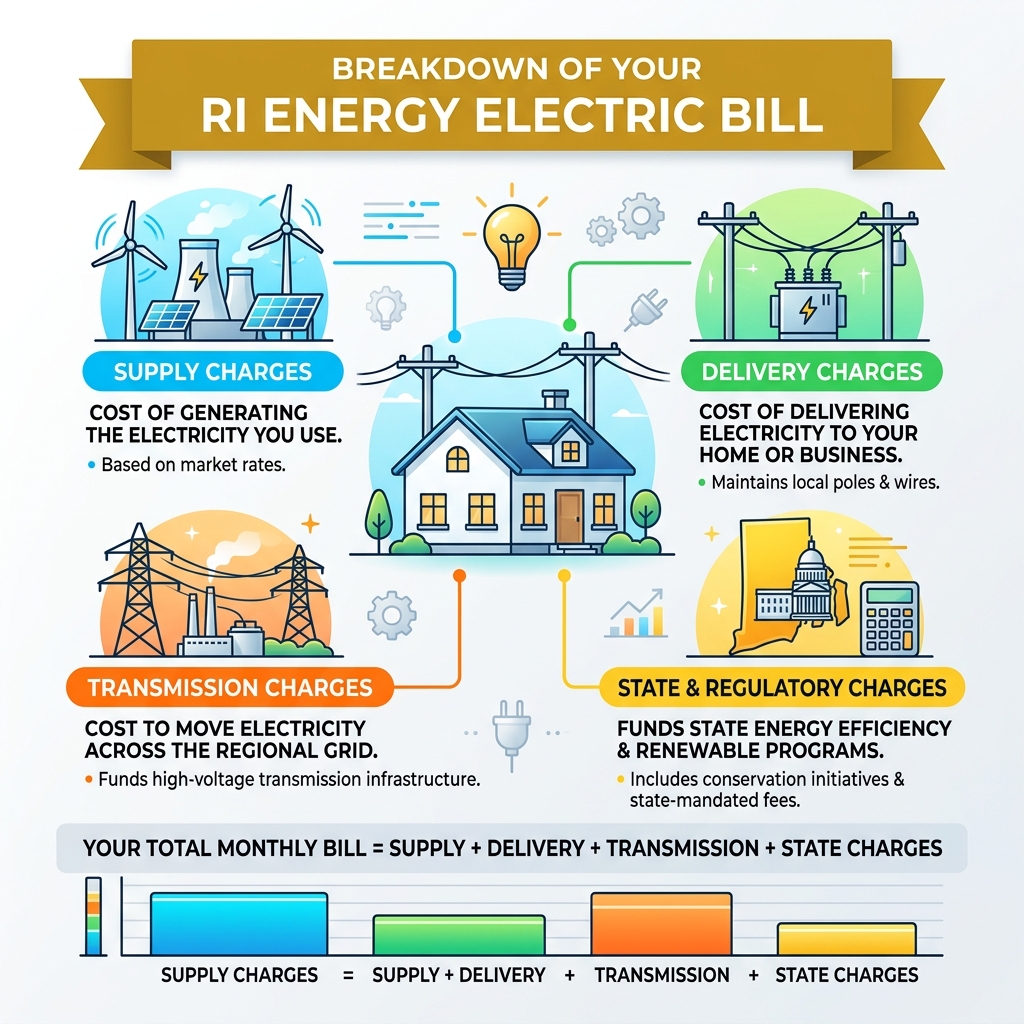 BREAKDOWN OF YOUR
RI ENERGY ELECTRIC BILL

SUPPLY CHARGES

COST OF GENERATING THE ELECTRICITY YOU USE.

• Based on market rates.

DELIVERY CHARGES

COST OF DELIVERING ELECTRICITY TO YOUR HOME OR BUSINESS.

• Maintains local poles & wires.

TRANSMISSION CHARGES

COST TO MOVE ELECTRICITY ACROSS THE REGIONAL GRID.

• Funds high-voltage transmission infrastructure.

STATE & REGULATORY CHARGES

FUNDS STATE ENERGY EFFICIENCY & RENEWABLE PROGRAMS.

• Includes conservation initiatives & state-mandated fees.

YOUR TOTAL MONTHLY BILL = SUPPLY + DELIVERY + TRANSMISSION + STATE CHARGES

SUPPLY CHARGES = SUPPLY + DELIVERY + TRANSMISSION + STATE CHARGES