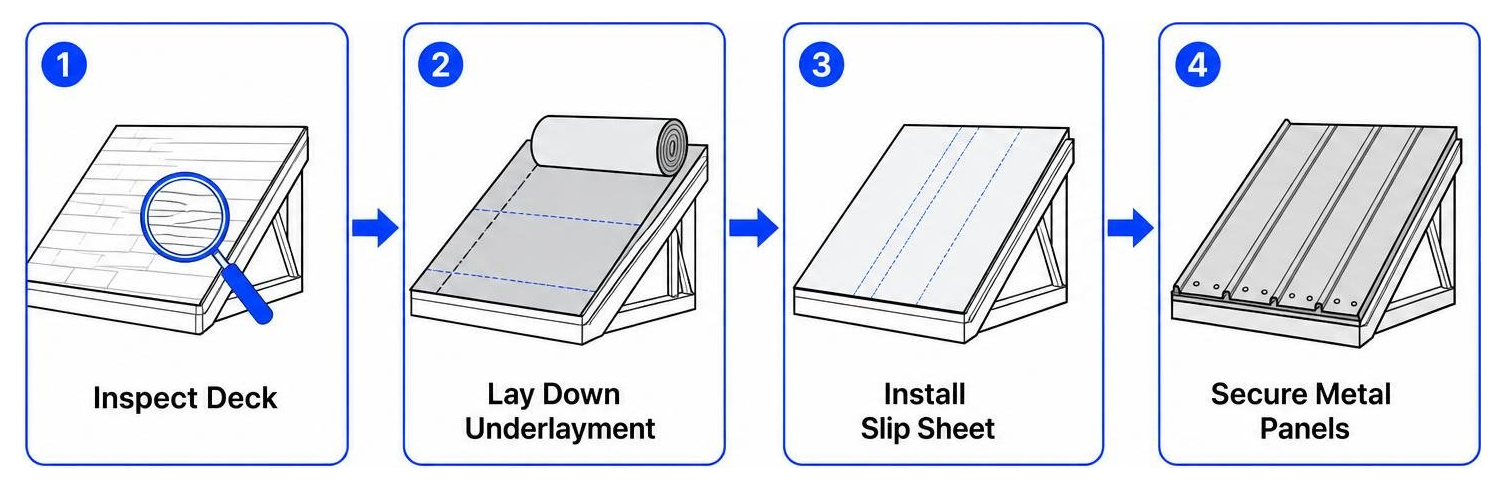 1
Inspect Deck

2
Lay Down Underlayment

3
Install Slip Sheet

4
Secure Metal Panels