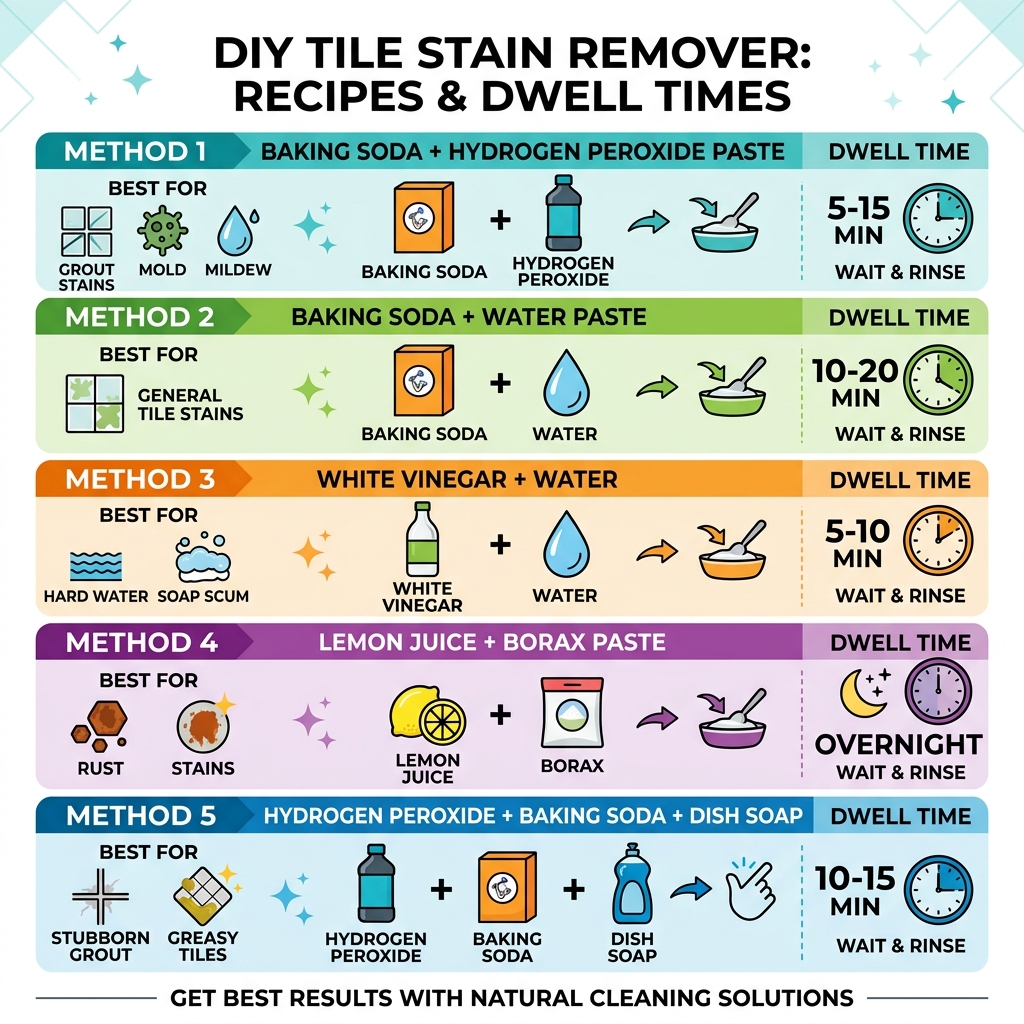 DIY TILE STAIN REMOVER: RECIPES & DWELL TIMES

METHOD 1
BAKING SODA + HYDROGEN PEROXIDE PASTE
DWELL TIME
BEST FOR
GROUT STAINS
MOLD
MILDEW
BAKING SODA
+
HYDROGEN PEROXIDE
5-15 MIN
WAIT & RINSE

METHOD 2
BAKING SODA + WATER PASTE
DWELL TIME
BEST FOR
GENERAL TILE STAINS
BAKING SODA
+
WATER
10-20 MIN
WAIT & RINSE

METHOD 3
WHITE VINEGAR + WATER
DWELL TIME
BEST FOR
HARD WATER
SOAP SCUM
WHITE VINEGAR
+
WATER
5-10 MIN
WAIT & RINSE

METHOD 4
LEMON JUICE + BORAX PASTE
DWELL TIME
BEST FOR
RUST
STAINS
LEMON JUICE
+
BORAX
OVERNIGHT
WAIT & RINSE

METHOD 5
HYDROGEN PEROXIDE + BAKING SODA + DISH SOAP
DWELL TIME
BEST FOR
STUBBORN GROUT
GREASY TILES
HYDROGEN PEROXIDE
+
BAKING SODA
+
DISH SOAP
10-15 MIN
WAIT & RINSE

GET BEST RESULTS WITH NATURAL CLEANING SOLUTIONS