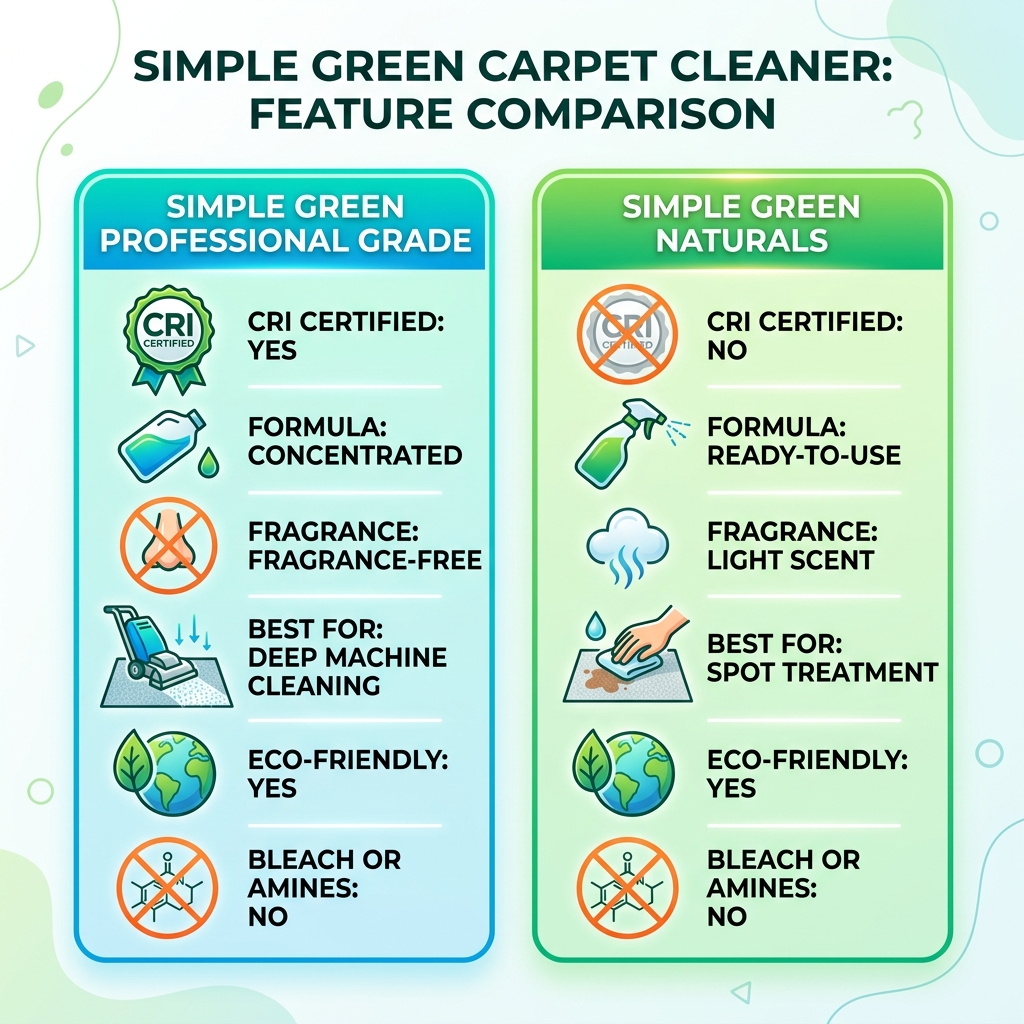 SIMPLE GREEN CARPET CLEANER: FEATURE COMPARISON

SIMPLE GREEN PROFESSIONAL GRADE

CRI CERTIFIED

CRI CERTIFIED: YES

FORMULA: CONCENTRATED

FRAGRANCE: FRAGRANCE-FREE

BEST FOR: DEEP MACHINE CLEANING

ECO-FRIENDLY: YES

BLEACH OR AMINES: NO

SIMPLE GREEN NATURALS

CRI CERTIFIED

CRI CERTIFIED: NO

FORMULA: READY-TO-USE

FRAGRANCE: LIGHT SCENT

BEST FOR: SPOT TREATMENT

ECO-FRIENDLY: YES

BLEACH OR AMINES: NO