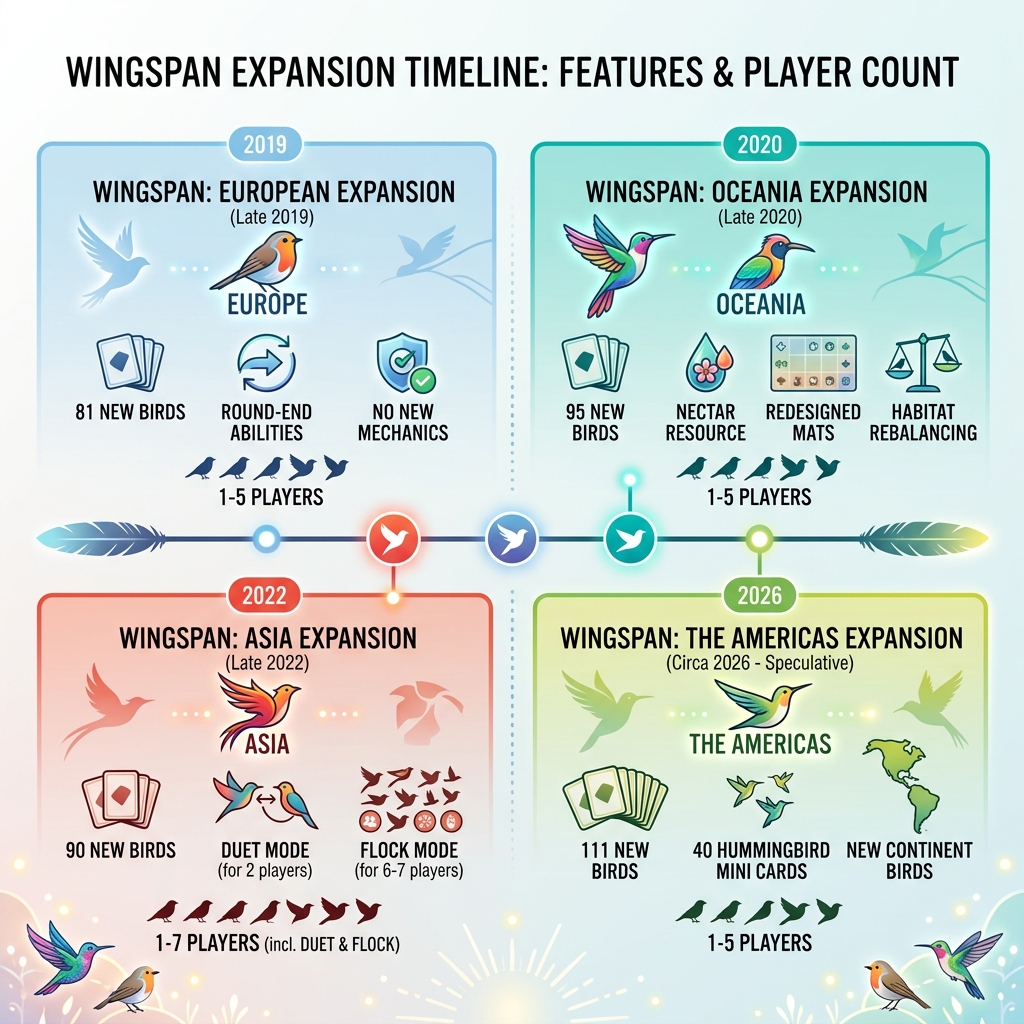 WINGSPAN EXPANSION TIMELINE: FEATURES & PLAYER COUNT

2019

WINGSPAN: EUROPEAN EXPANSION
(Late 2019)

EUROPE

81 NEW BIRDS

ROUND-END ABILITIES

NO NEW MECHANICS

1-5 PLAYERS

2020

WINGSPAN: OCEANIA EXPANSION
(Late 2020)

OCEANIA

95 NEW BIRDS

NECTAR RESOURCE

REDESIGNED MATS

HABITAT REBALANCING

1-5 PLAYERS

2022

WINGSPAN: ASIA EXPANSION
(Late 2022)

ASIA

90 NEW BIRDS

DUET MODE
(for 2 players)

FLOCK MODE
(for 6-7 players)

1-7 PLAYERS (incl. DUET & FLOCK)

2026

WINGSPAN: THE AMERICAS EXPANSION
(Circa 2026 - Speculative)

THE AMERICAS

111 NEW BIRDS

40 HUMMINGBIRD MINI CARDS

NEW CONTINENT BIRDS

1-5 PLAYERS