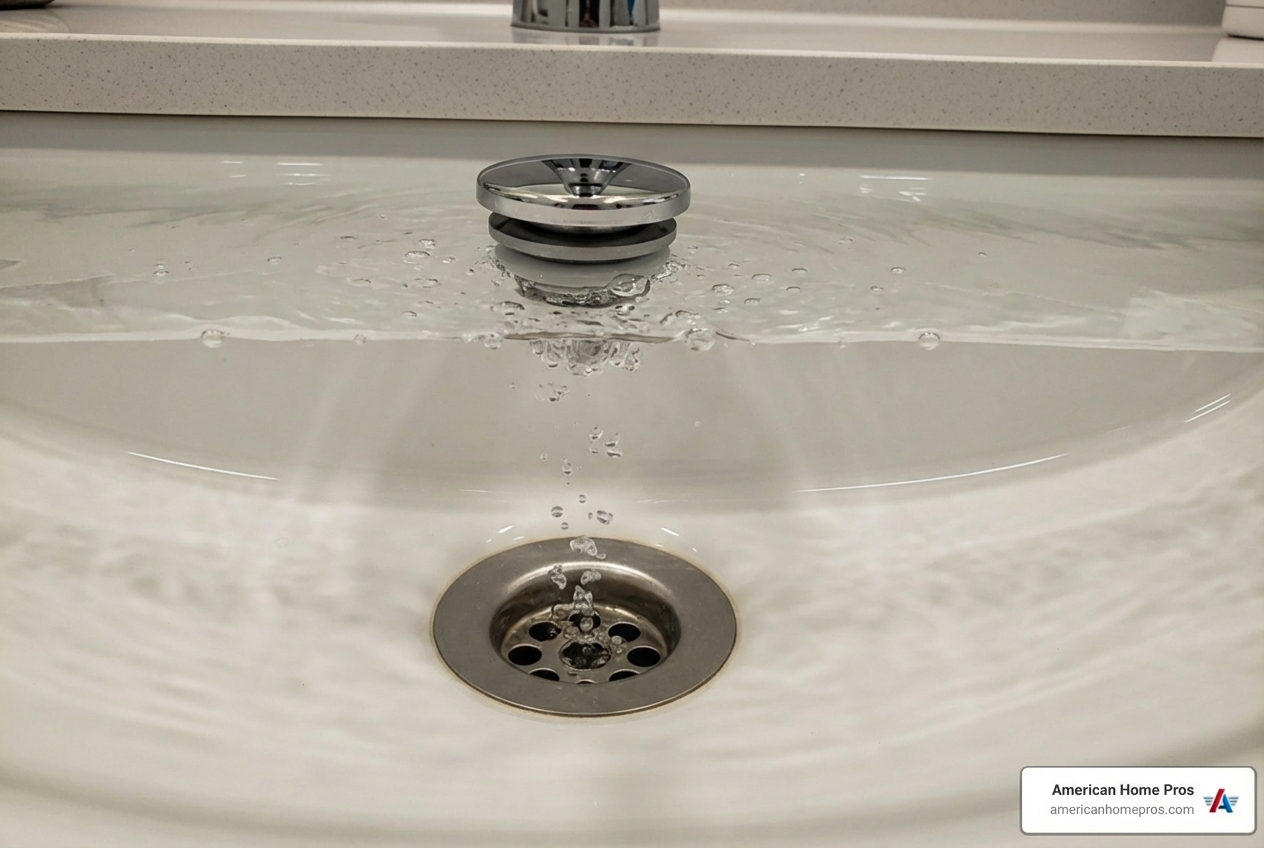 American Home Pros
americanhomepros.com