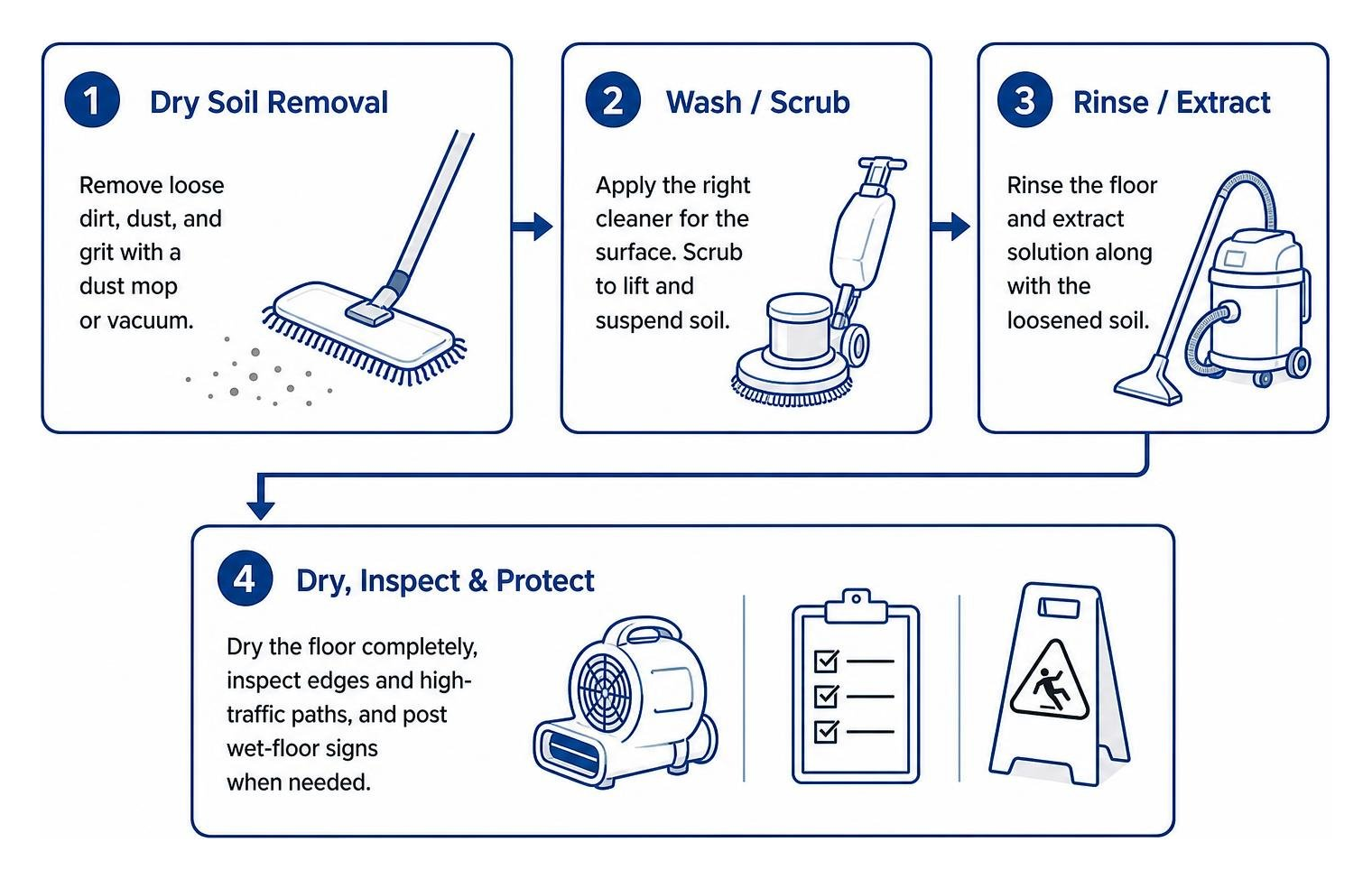 1 Dry Soil Removal

Remove loose dirt, dust, and grit with a dust mop or vacuum.

2 Wash / Scrub

Apply the right cleaner for the surface. Scrub to lift and suspend soil.

3 Rinse / Extract

Rinse the floor and extract solution along with the loosened soil.

4 Dry, Inspect & Protect

Dry the floor completely, inspect edges and high-traffic paths, and post wet-floor signs when needed.