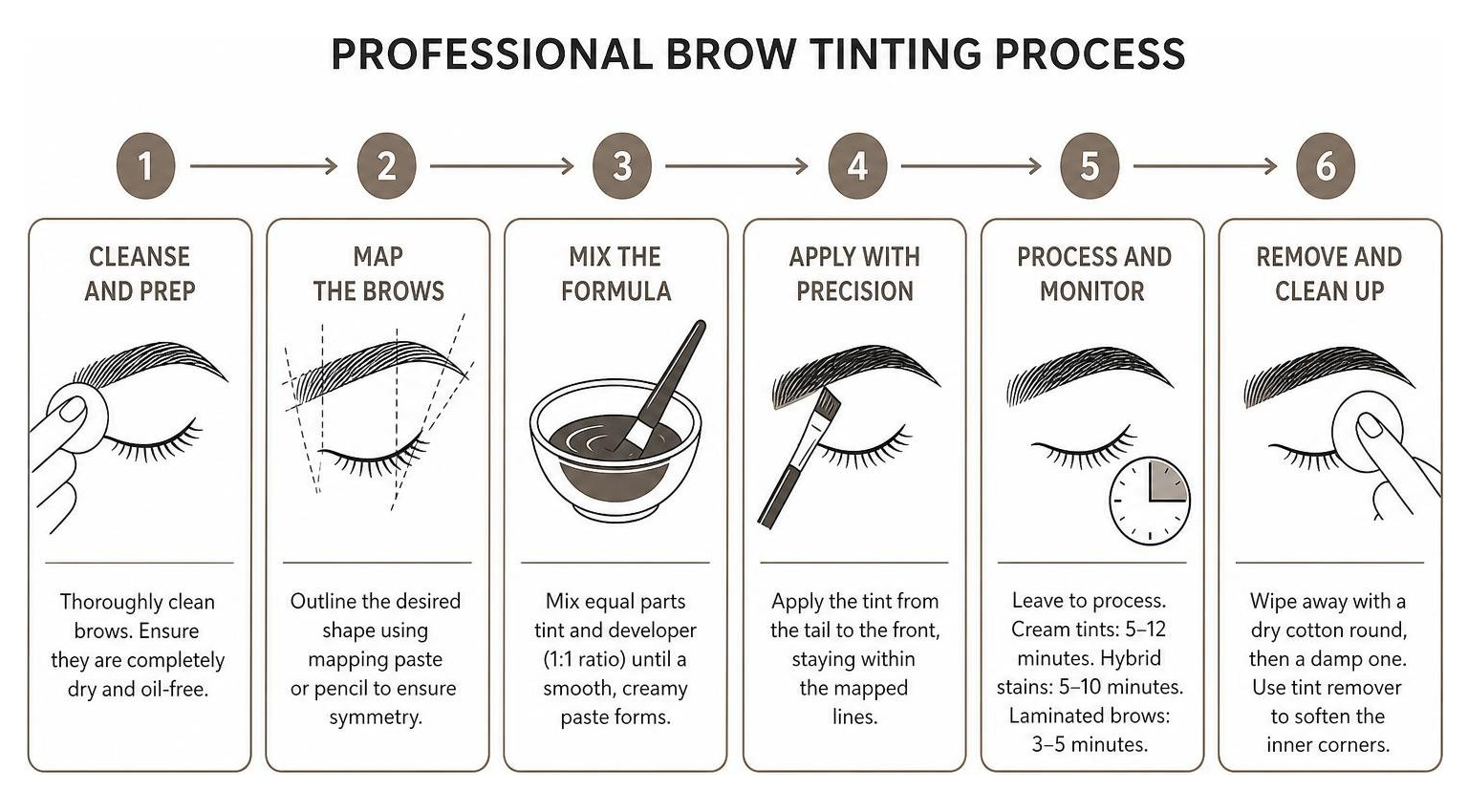 PROFESSIONAL BROW TINTING PROCESS

1

CLEANSE AND PREP

Thoroughly clean brows. Ensure they are completely dry and oil-free.

2

MAP THE BROWS

Outline the desired shape using mapping paste or pencil to ensure symmetry.

3

MIX THE FORMULA

Mix equal parts tint and developer (1:1 ratio) until a smooth, creamy paste forms.

4

APPLY WITH PRECISION

Apply the tint from the tail to the front, staying within the mapped lines.

5

PROCESS AND MONITOR

Leave to process. Cream tints: 5–12 minutes. Hybrid stains: 5–10 minutes. Laminated brows: 3–5 minutes.

6

REMOVE AND CLEAN UP

Wipe away with a dry cotton round, then a damp one. Use tint remover to soften the inner corners.