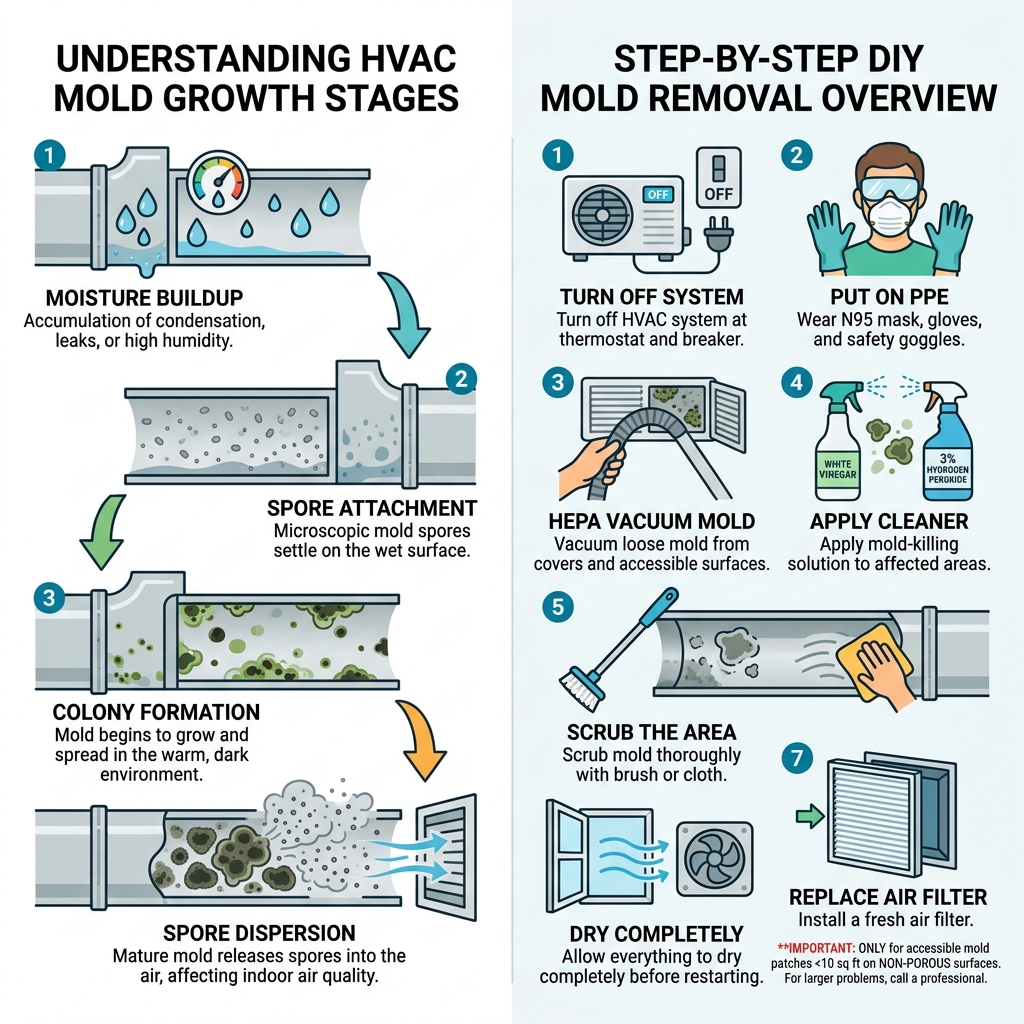 UNDERSTANDING HVAC MOLD GROWTH STAGES

1

MOISTURE BUILDUP
Accumulation of condensation, leaks, or high humidity.

2

SPORE ATTACHMENT
Microscopic mold spores settle on the wet surface.

3

COLONY FORMATION
Mold begins to grow and spread in the warm, dark environment.

SPORE DISPERSION
Mature mold releases spores into the air, affecting indoor air quality.

STEP-BY-STEP DIY MOLD REMOVAL OVERVIEW

1

OFF

OFF

TURN OFF SYSTEM
Turn off HVAC system at thermostat and breaker.

2

PUT ON PPE
Wear N95 mask, gloves, and safety goggles.

3

HEPA VACUUM MOLD
Vacuum loose mold from covers and accessible surfaces.

4

WHITE VINEGAR

3% HYDROGEN PEROXIDE

APPLY CLEANER
Apply mold-killing solution to affected areas.

5

SCRUB THE AREA
Scrub mold thoroughly with brush or cloth.

DRY COMPLETELY
Allow everything to dry completely before restarting.

7

REPLACE AIR FILTER
Install a fresh air filter.

**IMPORTANT: ONLY for accessible mold patches <10 sq ft on NON-POROUS surfaces. For larger problems, call a professional.