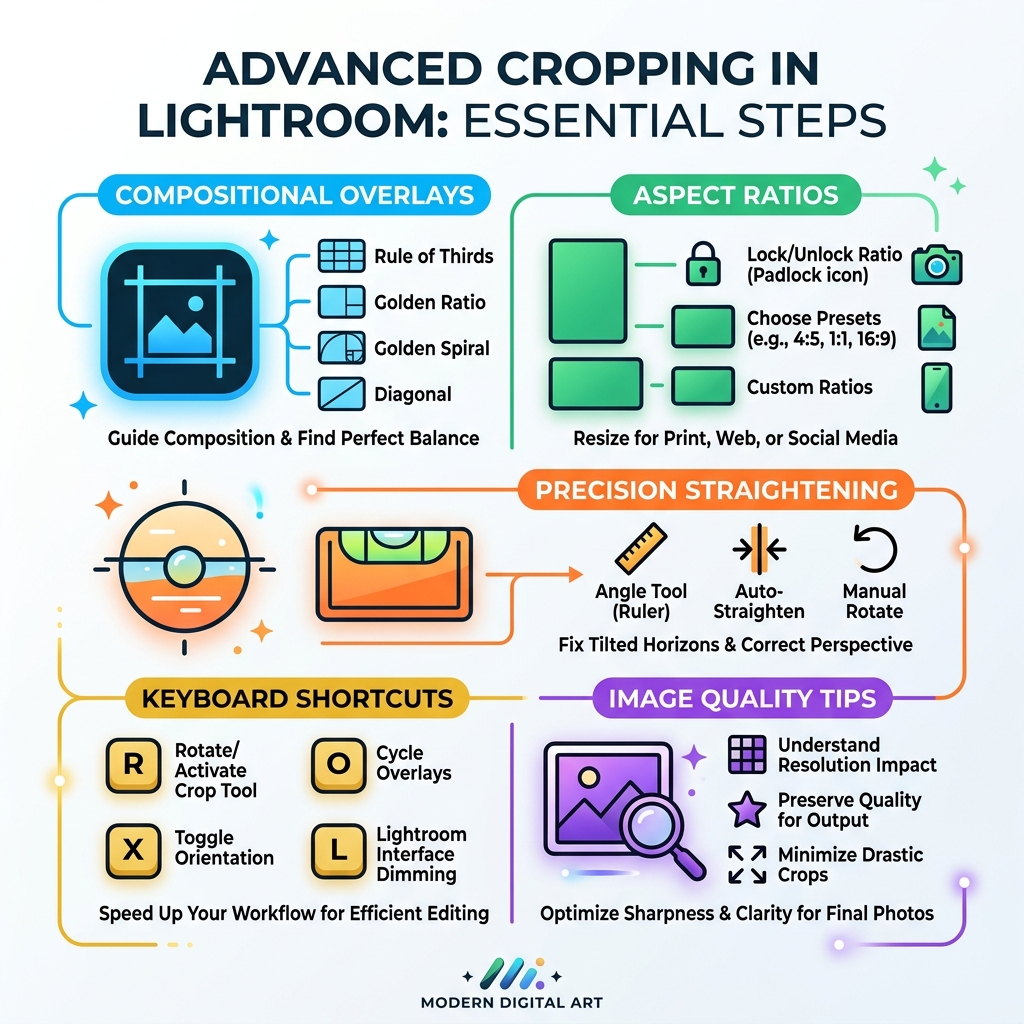 ADVANCED CROPPING IN LIGHTROOM: ESSENTIAL STEPS

COMPOSITIONAL OVERLAYS

Rule of Thirds
Golden Ratio
Golden Spiral
Diagonal

Guide Composition & Find Perfect Balance

ASPECT RATIOS

Lock/Unlock Ratio (Padlock icon)
Choose Presets (e.g., 4:5, 1:1, 16:9)
Custom Ratios

Resize for Print, Web, or Social Media

PRECISION STRAIGHTENING

Angle Tool (Ruler)
Auto-Straighten
Manual Rotate

Fix Tilted Horizons & Correct Perspective

KEYBOARD SHORTCUTS

R Rotate/ Activate Crop Tool
O Cycle Overlays
X Toggle Orientation
L Lightroom Interface Dimming

Speed Up Your Workflow for Efficient Editing

IMAGE QUALITY TIPS

Understand Resolution Impact
Preserve Quality for Output
Minimize Drastic Crops

Optimize Sharpness & Clarity for Final Photos

MODERN DIGITAL ART