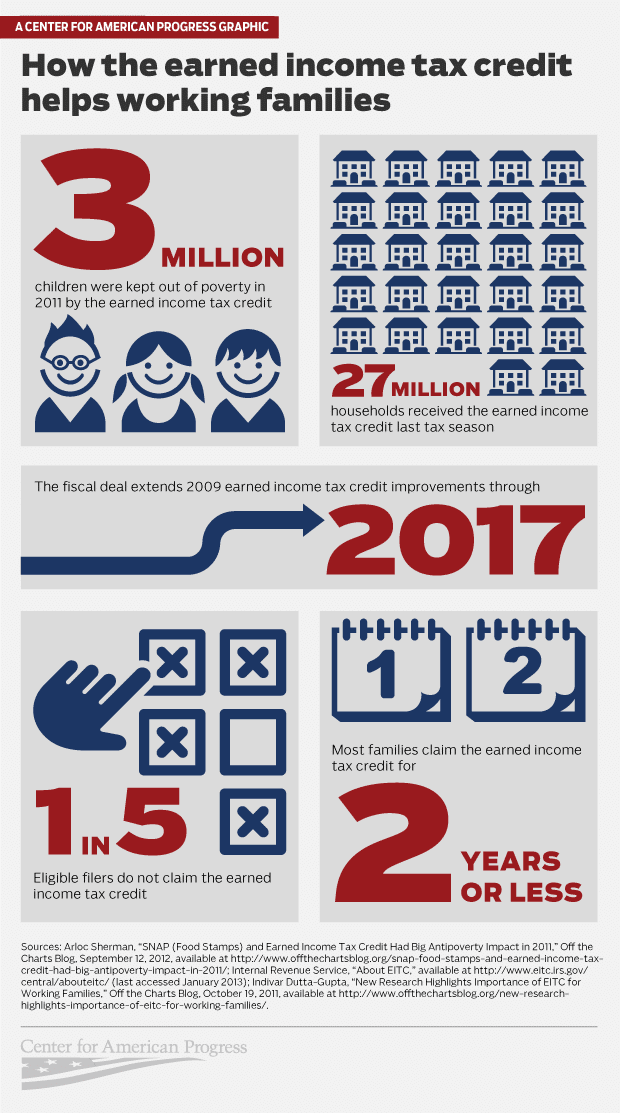 A CENTER FOR AMERICAN PROGRESS GRAPHIC

How the earned income tax credit helps working families

3 MILLION

children were kept out of poverty in 2011 by the earned income tax credit

27 MILLION

households received the earned income tax credit last tax season

The fiscal deal extends 2009 earned income tax credit improvements through

2017

1 IN 5

Eligible filers do not claim the earned income tax credit

1 2

Most families claim the earned income tax credit for

2 YEARS OR LESS

Sources: Arloc Sherman, "SNAP (Food Stamps) and Earned Income Tax Credit Had Big Antipoverty Impact in 2011," Off the Charts Blog, September 12, 2012, available at http://www.offthechartsblog.org/snap-food-stamps-and-earned-income-tax-credit-had-big-antipoverty-impact-in-2011/; Internal Revenue Service, "About EITC," available at http://www.eitc.irs.gov/central/abouteitc/ (last accessed January 2013); Indivar Dutta-Gupta, "New Research Highlights Importance of EITC for Working Families," Off the Charts Blog, October 19, 2011, available at http://www.offthechartsblog.org/new-research-highlights-importance-of-eitc-for-working-families/.

Center for American Progress