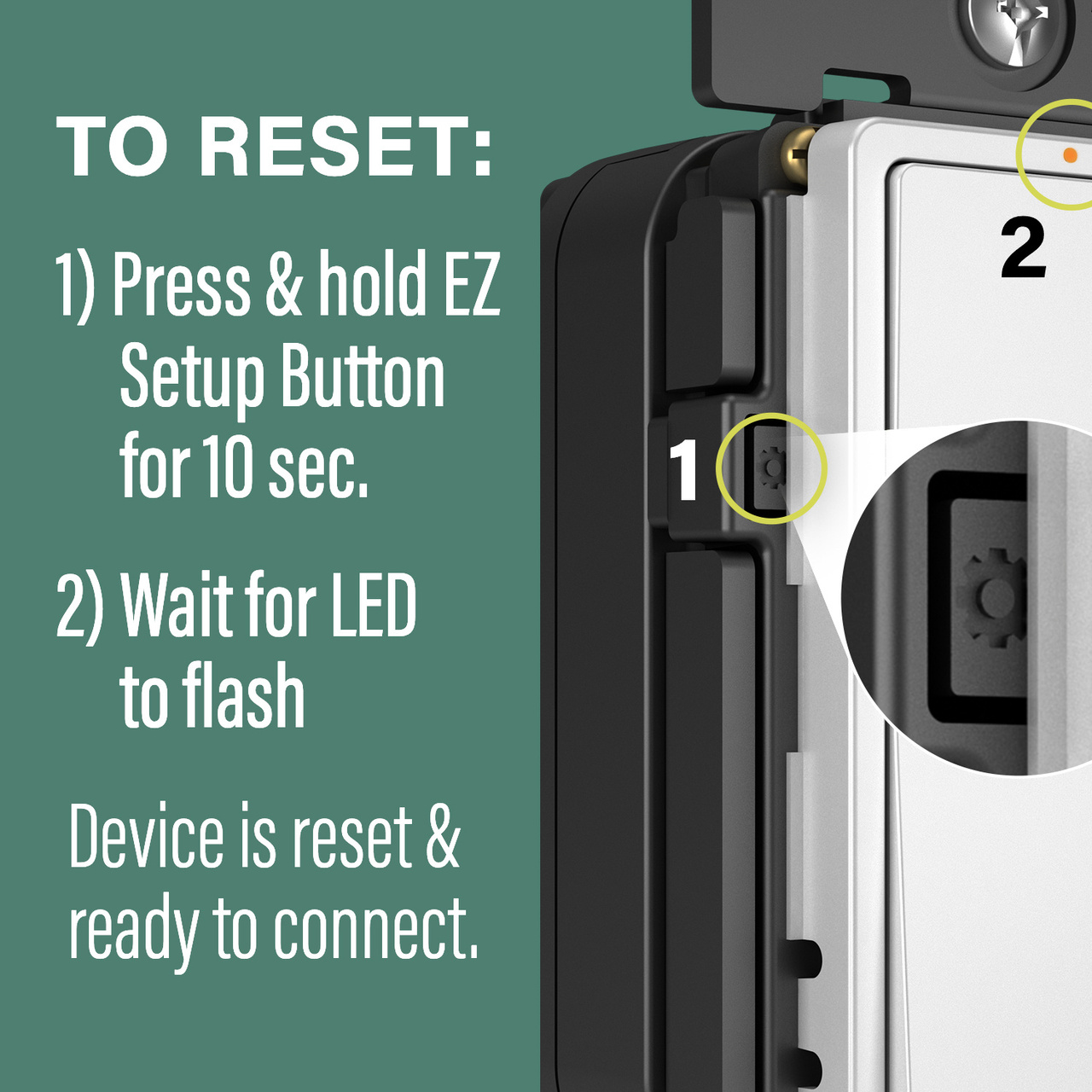 TO RESET:

1) Press & hold EZ Setup Button for 10 sec.

2) Wait for LED to flash

Device is reset & ready to connect.

2

1