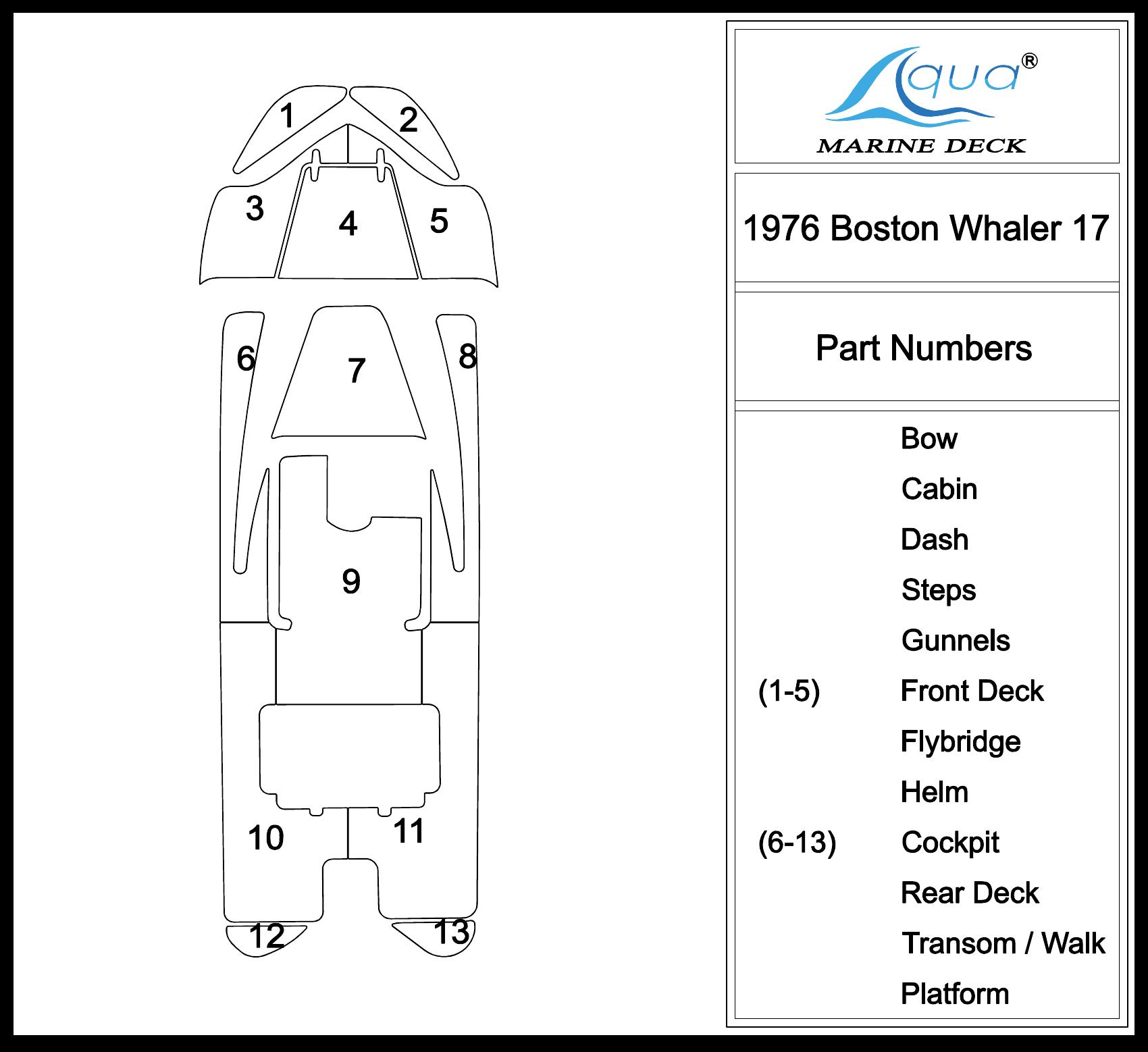 1
2
3
4
5
6
7
8
9
10
11
12
13

Aqua®
MARINE DECK

1976 Boston Whaler 17

Part Numbers

Bow
Cabin
Dash
Steps
Gunnels
(1-5) Front Deck
Flybridge
Helm
(6-13) Cockpit
Rear Deck
Transom / Walk
Platform