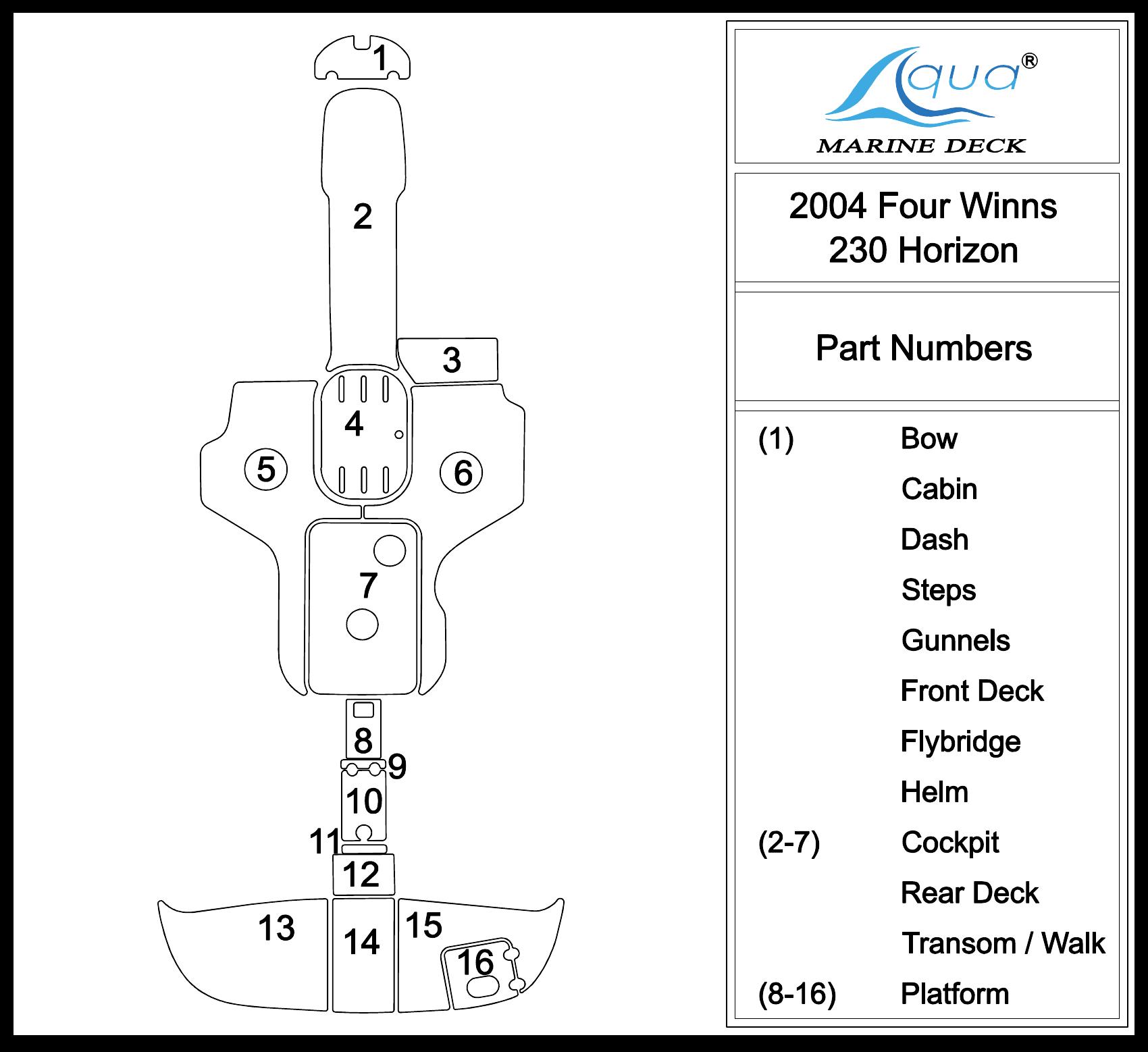 1

2

3

4

5

6

7

8

9

10

11

12

13

14

15

16

Aqua®
MARINE DECK

2004 Four Winns
230 Horizon

Part Numbers

| | |
|---|---|
| (1) | Bow |
| | Cabin |
| | Dash |
| | Steps |
| | Gunnels |
| | Front Deck |
| | Flybridge |
| | Helm |
| (2-7) | Cockpit |
| | Rear Deck |
| | Transom / Walk |
| (8-16) | Platform |