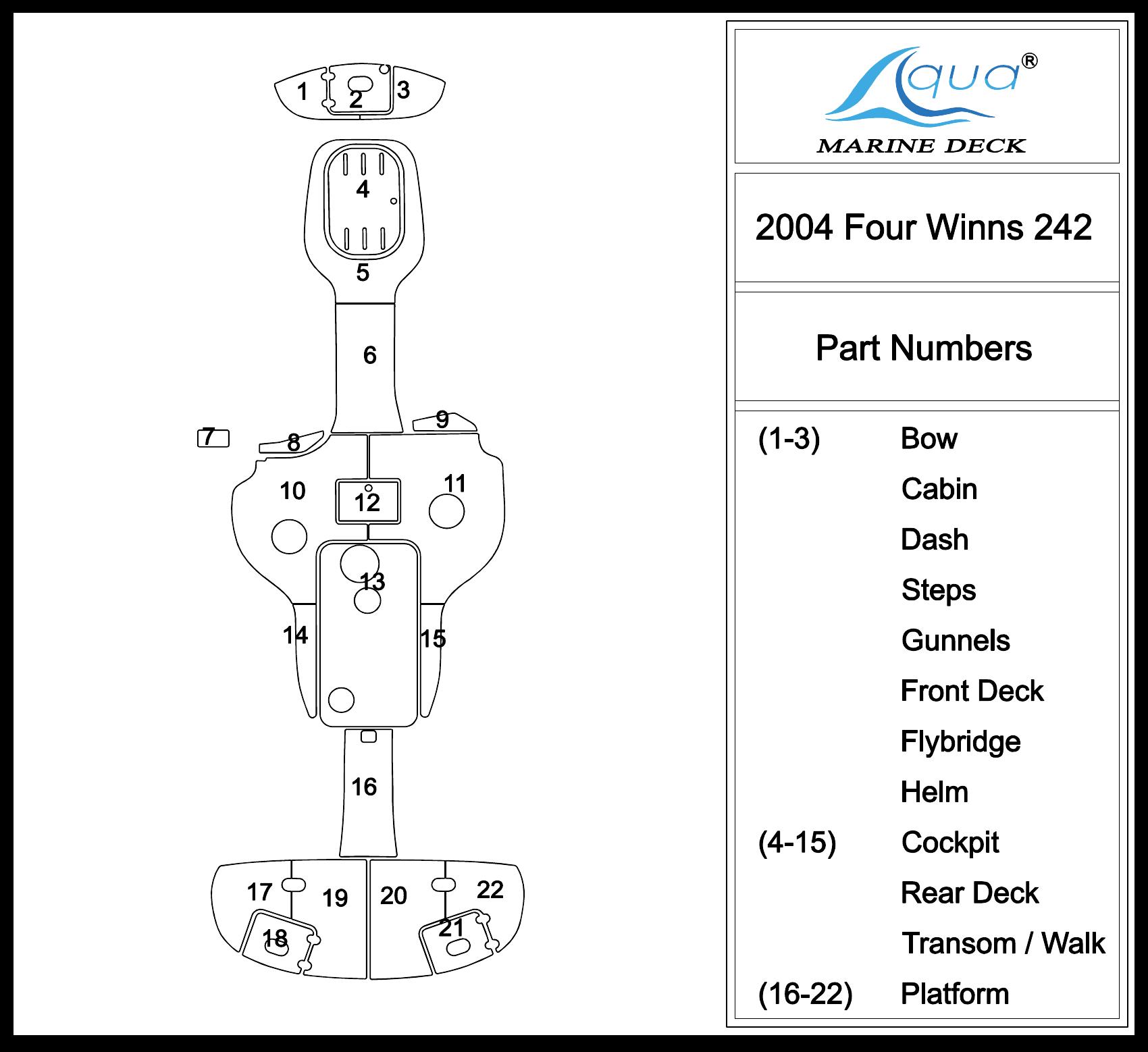 1
2
3
4
5
6
7
8
9
10
11
12
13
14
15
16
17
18
19
20
21
22

Aqua®
MARINE DECK

2004 Four Winns 242

Part Numbers

| | |
|---|---|
| (1-3) | Bow |
| | Cabin |
| | Dash |
| | Steps |
| | Gunnels |
| | Front Deck |
| | Flybridge |
| | Helm |
| (4-15) | Cockpit |
| | Rear Deck |
| | Transom / Walk |
| (16-22) | Platform |