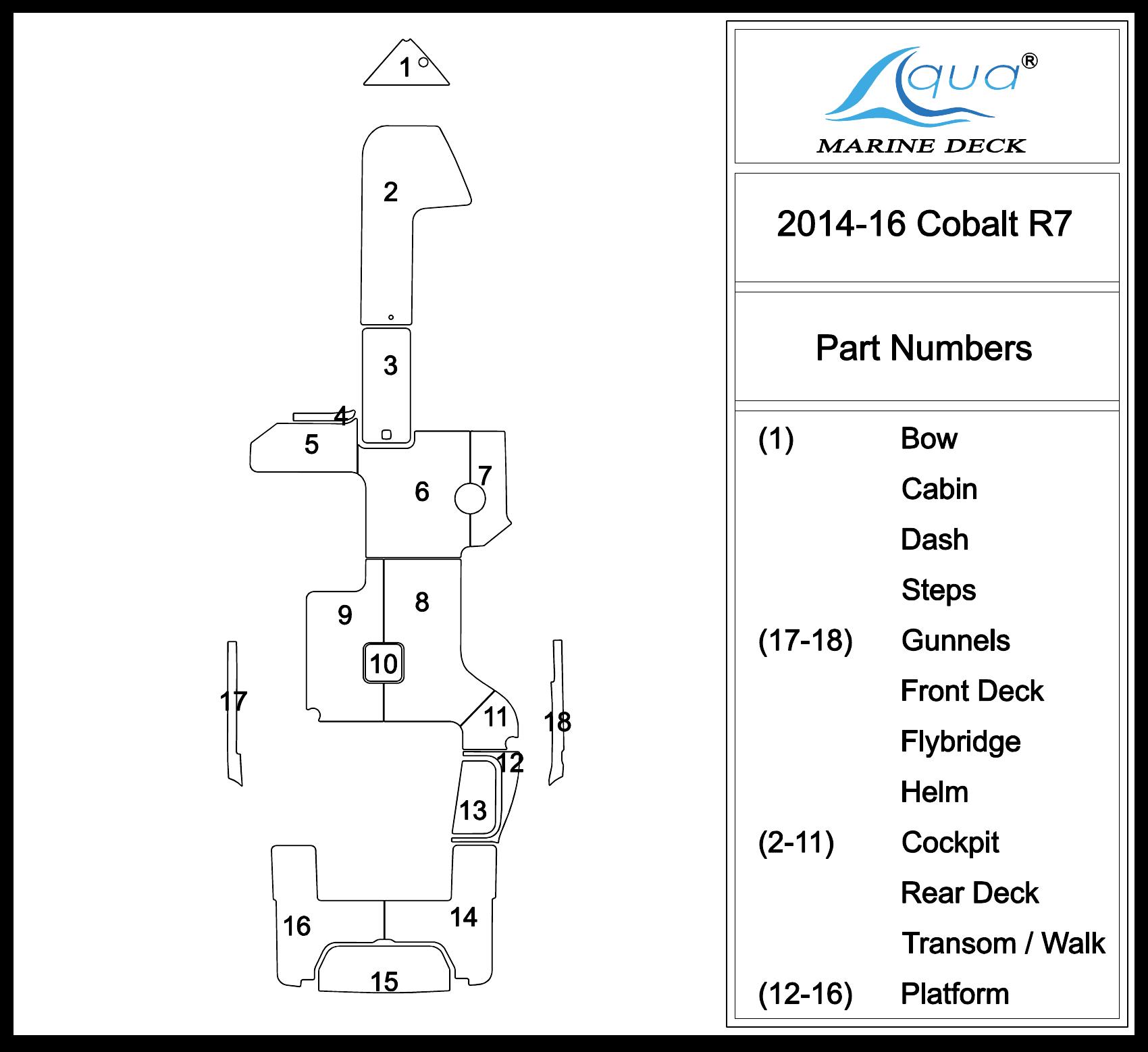 1

2

3

4

5

6

7

8

9

10

11

12

13

14

15

16

17

18

Aqua®
MARINE DECK

2014-16 Cobalt R7

Part Numbers

| | |
|---|---|
| (1) | Bow |
| | Cabin |
| | Dash |
| | Steps |
| (17-18) | Gunnels |
| | Front Deck |
| | Flybridge |
| | Helm |
| (2-11) | Cockpit |
| | Rear Deck |
| | Transom / Walk |
| (12-16) | Platform |