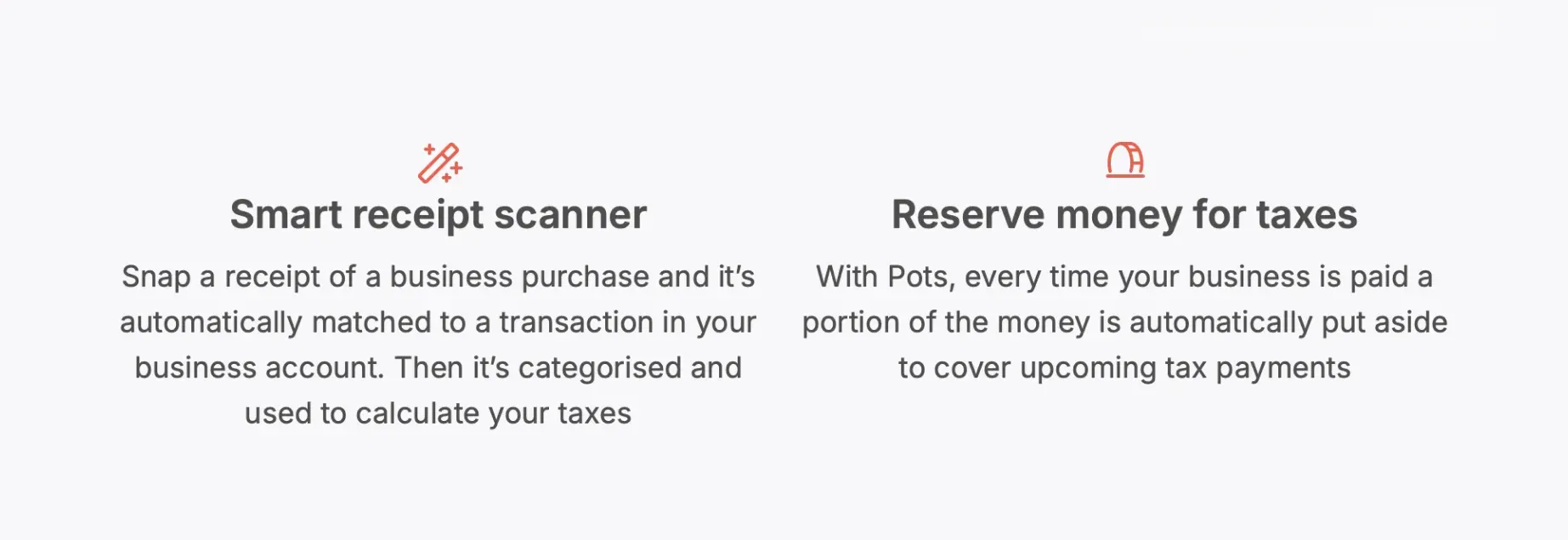 Smart receipt scanner

Snap a receipt of a business purchase and it's automatically matched to a transaction in your business account. Then it's categorised and used to calculate your taxes

Reserve money for taxes

With Pots, every time your business is paid a portion of the money is automatically put aside to cover upcoming tax payments