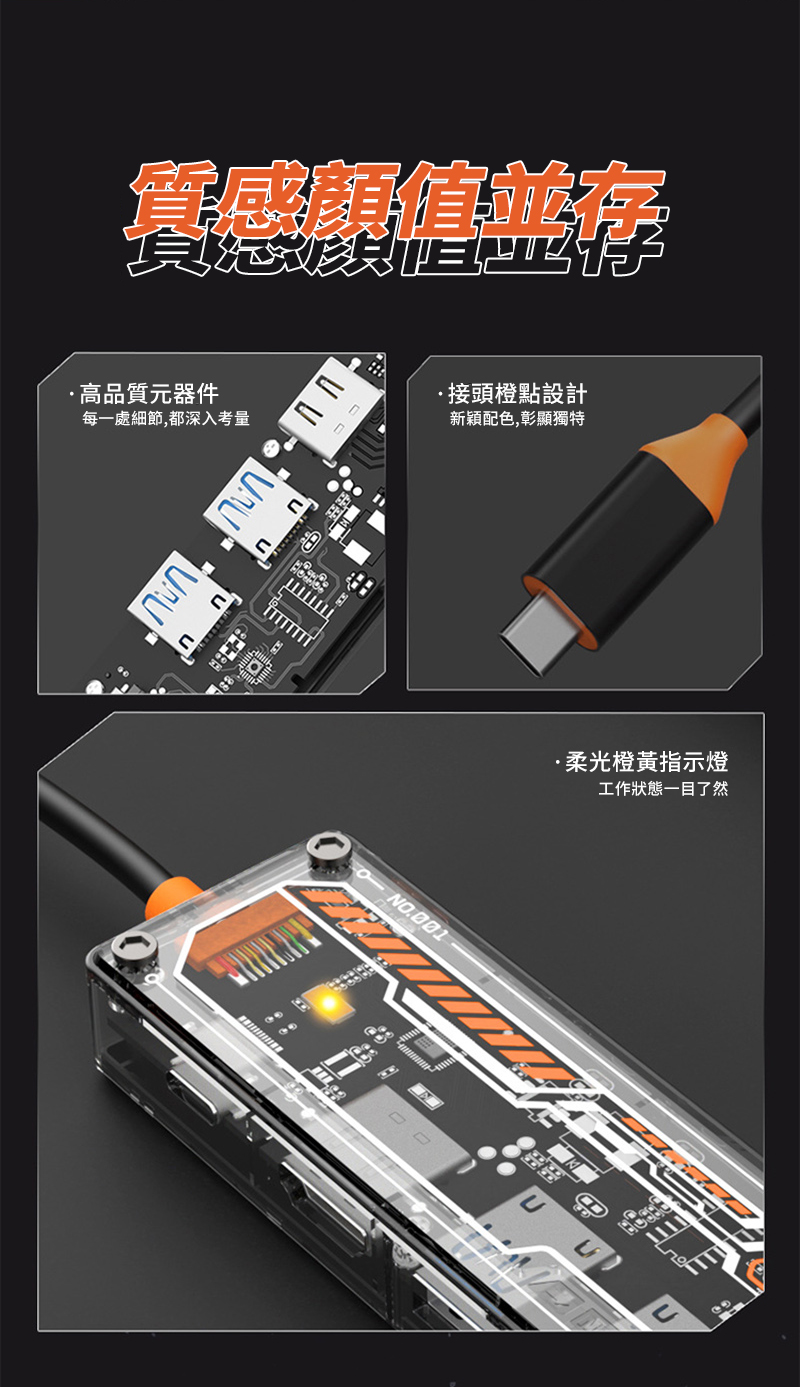 質感顏值並存

·高品質元器件
每一處細節,都深入考量

·接頭橙點設計
新穎配色,彰顯獨特

·柔光橙黃指示燈
工作狀態一目了然

NO.001