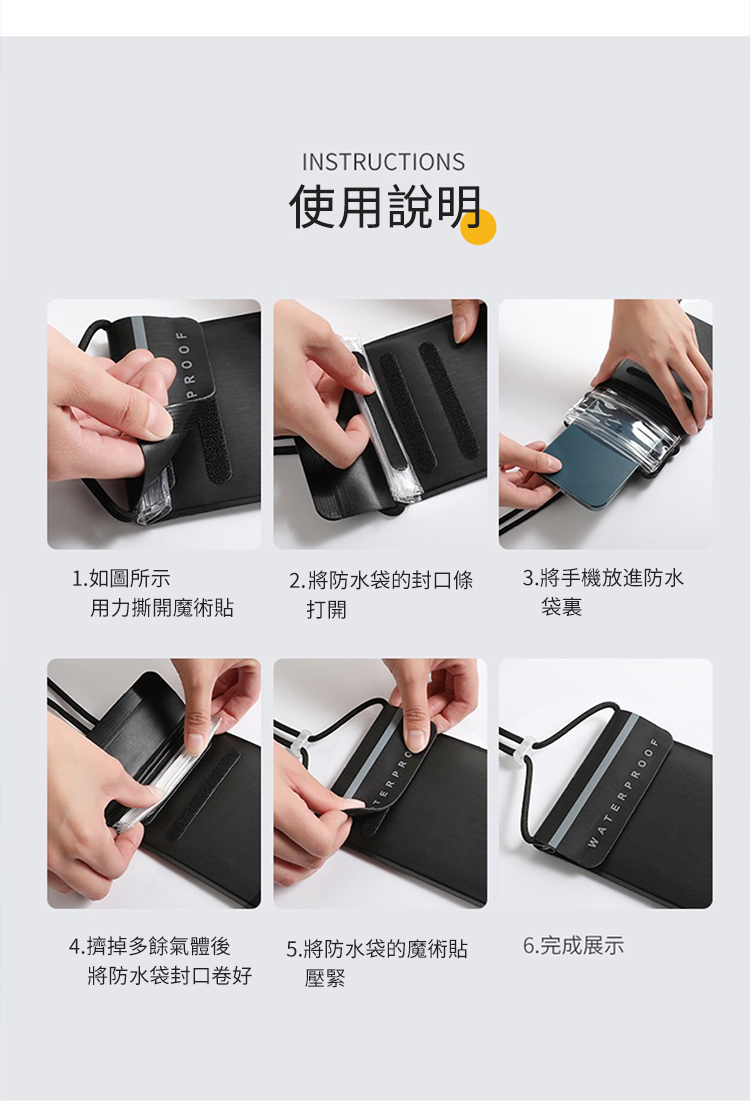 INSTRUCTIONS
使用說明

PROOF

1.如圖所示
用力撕開魔術貼

2.將防水袋的封口條
打開

3.將手機放進防水
袋裏

TERPRO

WATERPROOF

4.擠掉多餘氣體後
將防水袋封口卷好

5.將防水袋的魔術貼
壓緊

6.完成展示