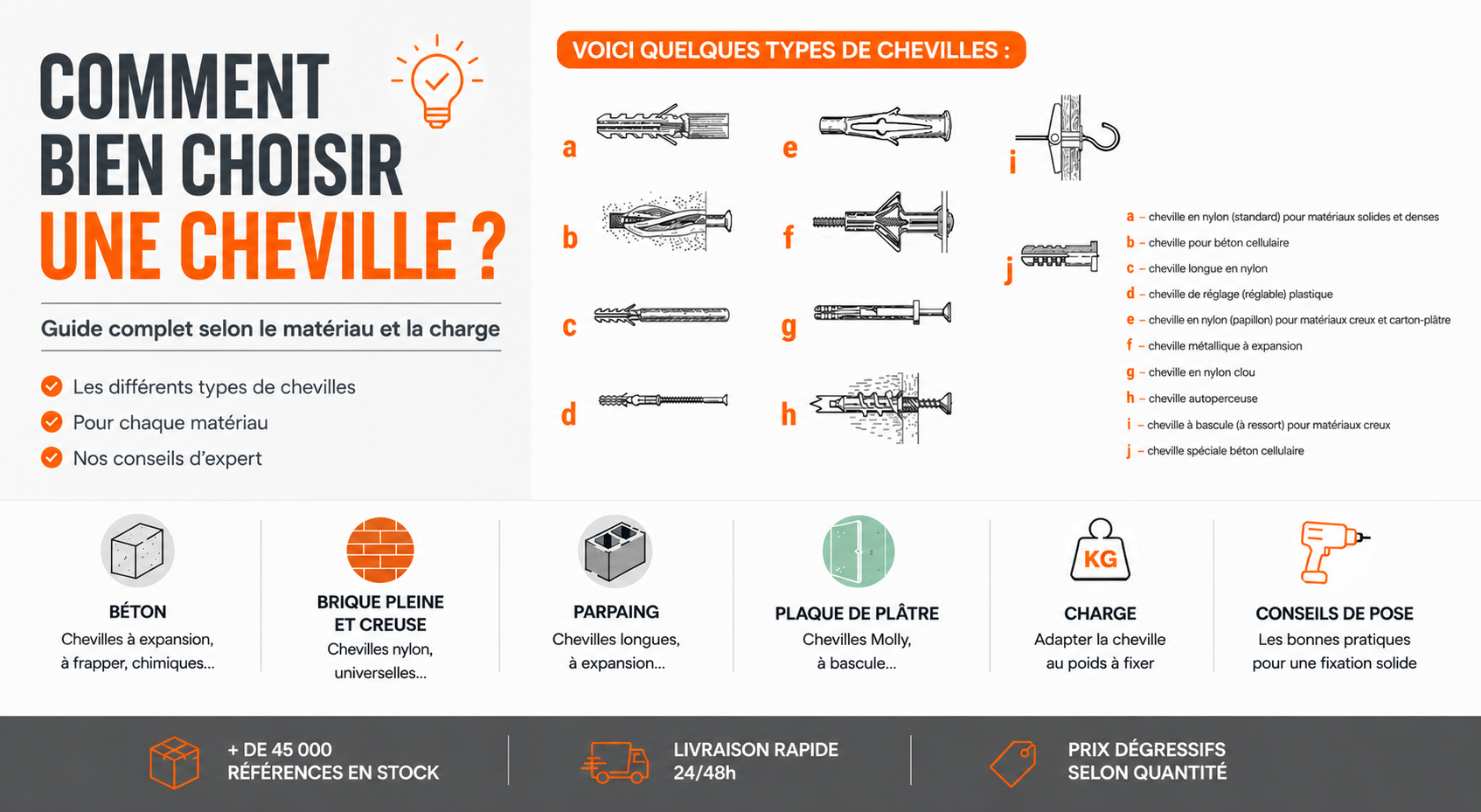 COMMENT BIEN CHOISIR UNE CHEVILLE ?

Guide complet selon le matériau et la charge

Les différents types de chevilles
Pour chaque matériau
Nos conseils d'expert

VOICI QUELQUES TYPES DE CHEVILLES :

a
b
c
d
e
f
g
h
i
j

a – cheville en nylon (standard) pour matériaux solides et denses
b – cheville pour béton cellulaire
c – cheville longue en nylon
d – cheville de réglage (réglable) plastique
e – cheville en nylon (papillon) pour matériaux creux et carton-plâtre
f – cheville métallique à expansion
g – cheville en nylon clou
h – cheville autoperceuse
i – cheville à bascule (à ressort) pour matériaux creux
j – cheville spéciale béton cellulaire

BÉTON
Chevilles à expansion, à frapper, chimiques...

BRIQUE PLEINE ET CREUSE
Chevilles nylon, universelles...

PARPAING
Chevilles longues, à expansion...

PLAQUE DE PLÂTRE
Chevilles Molly, à bascule...

KG
CHARGE
Adapter la cheville au poids à fixer

CONSEILS DE POSE
Les bonnes pratiques pour une fixation solide

+ DE 45 000 RÉFÉRENCES EN STOCK

LIVRAISON RAPIDE 24/48h

PRIX DÉGRESSIFS SELON QUANTITÉ