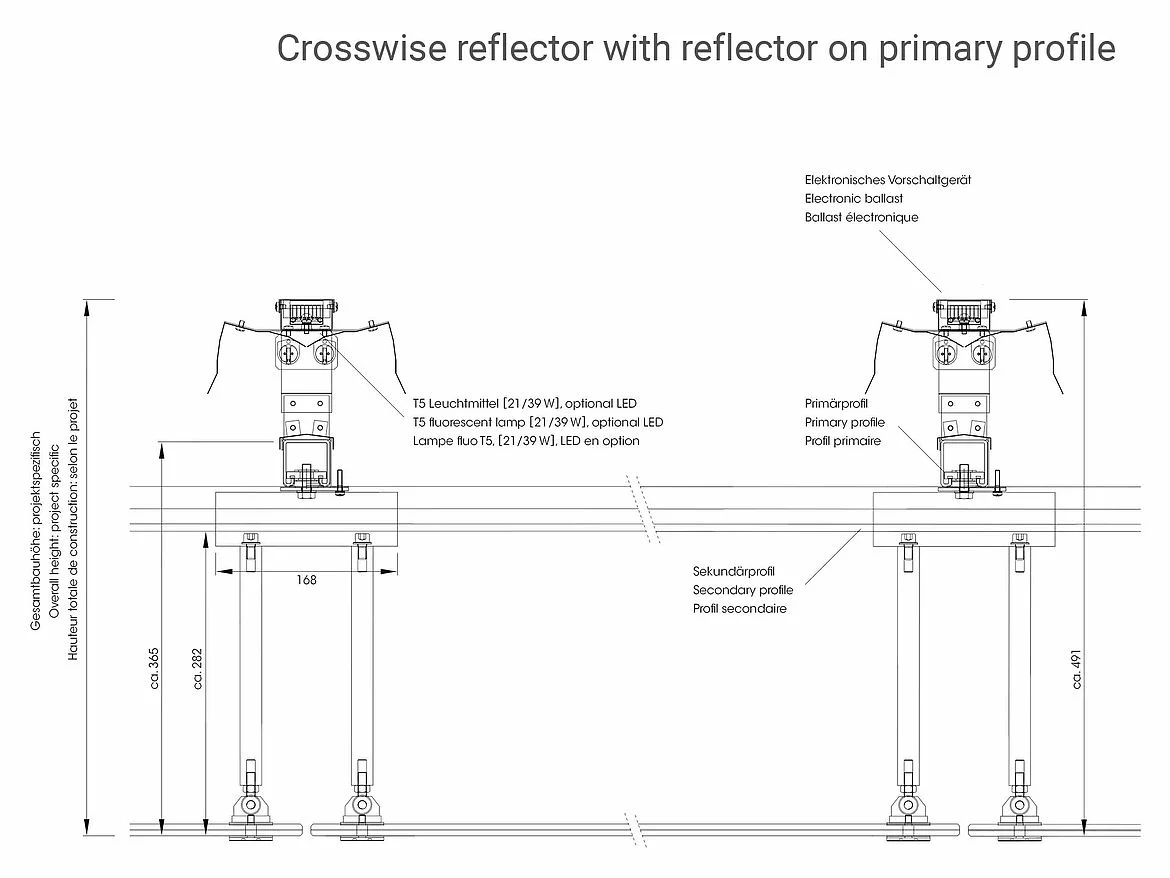 Crosswise reflector with reflector on primary profile

Elektronisches Vorschaltgerät
Electronic ballast
Ballast électronique

T5 Leuchtmittel [21/39 W], optional LED
T5 fluorescent lamp [21/39 W], optional LED
Lampe fluo T5, [21/39 W], LED en option

Primärprofil
Primary profile
Profil primaire

Gesamtbauhöhe: projektspezifisch
Overall height: project specific
Hauteur totale de construction: selon le projet

168

Sekundärprofil
Secondary profile
Profil secondaire

ca. 365
ca. 282
ca. 491