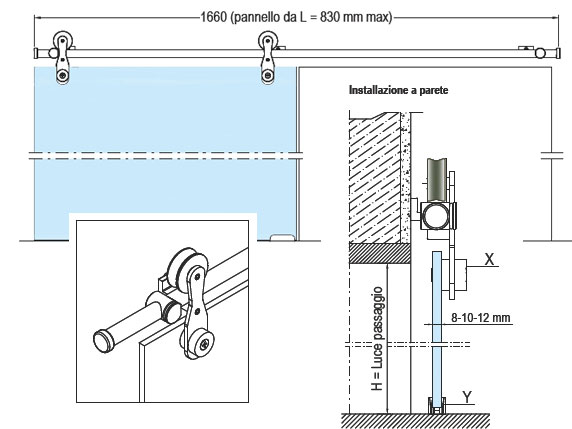 1660 (pannello da L = 830 mm max)

Installazione a parete

X

8-10-12 mm

H = Luce passaggio

Y