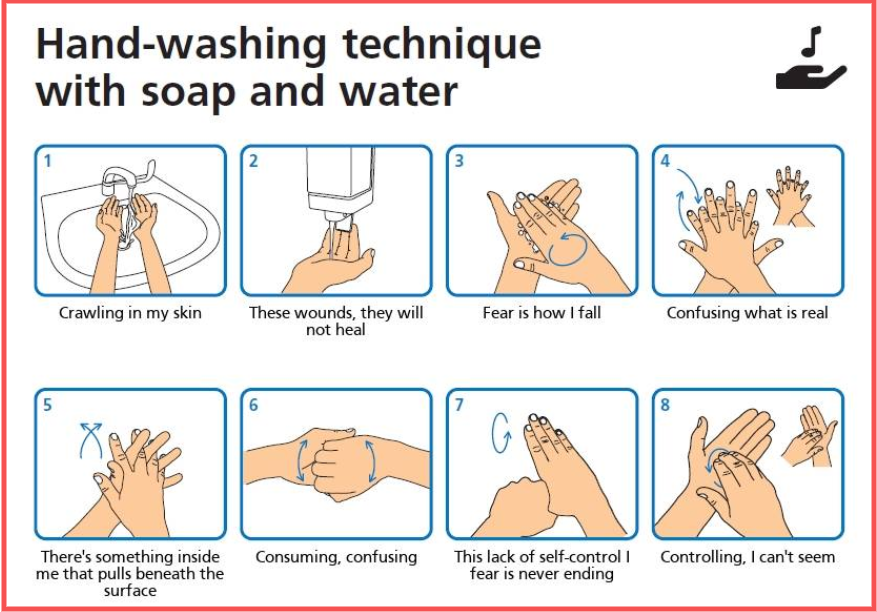 Hand-washing technique with soap and water

1
Crawling in my skin

2
These wounds, they will not heal

3
Fear is how I fall

4
Confusing what is real

5
There's something inside me that pulls beneath the surface

6
Consuming, confusing

7
This lack of self-control I fear is never ending

8
Controlling, I can't seem