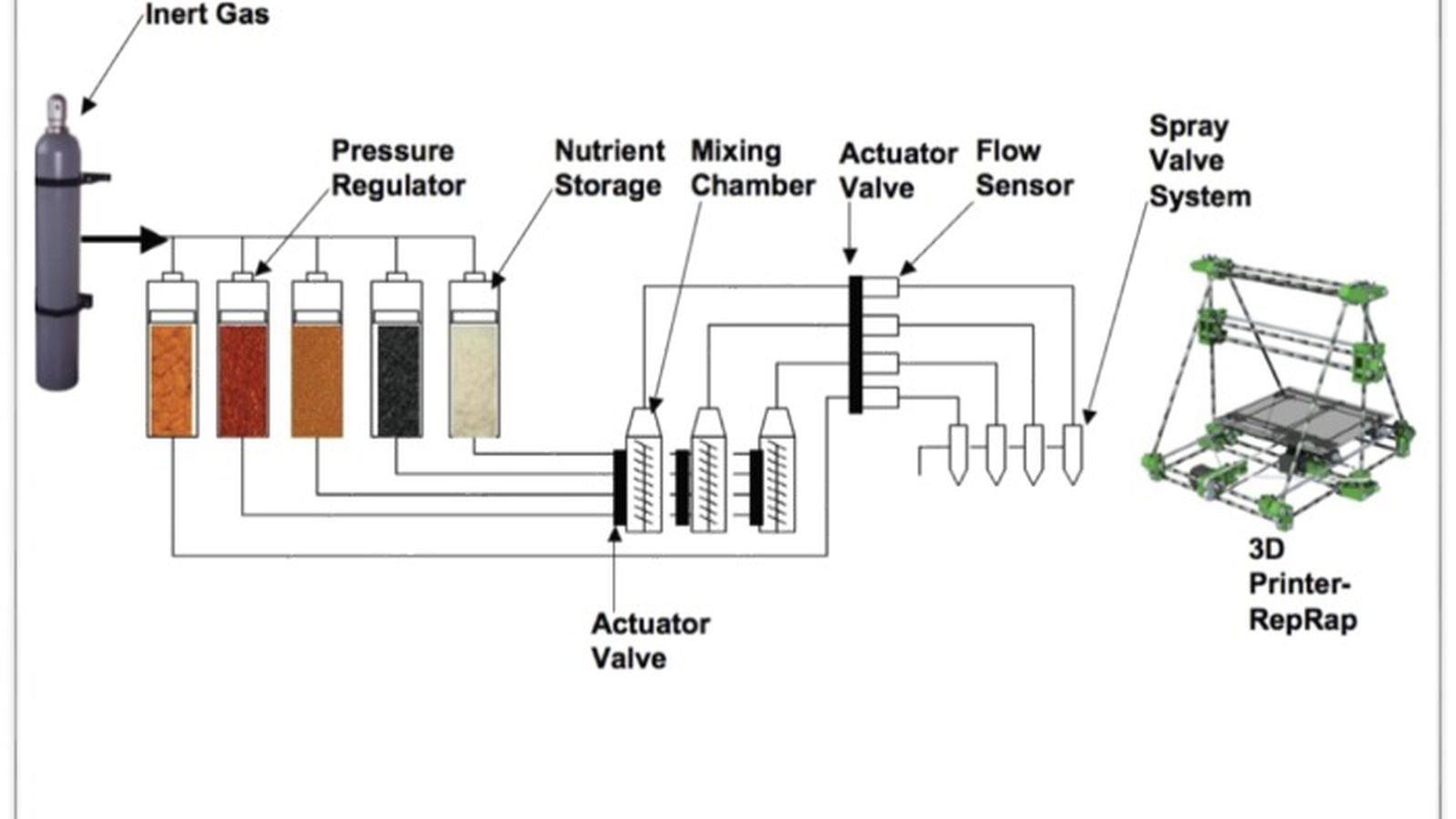 Inert Gas

Pressure Regulator

Nutrient Storage

Mixing Chamber

Actuator Valve

Flow Sensor

Spray Valve System

Actuator Valve

3D Printer-RepRap