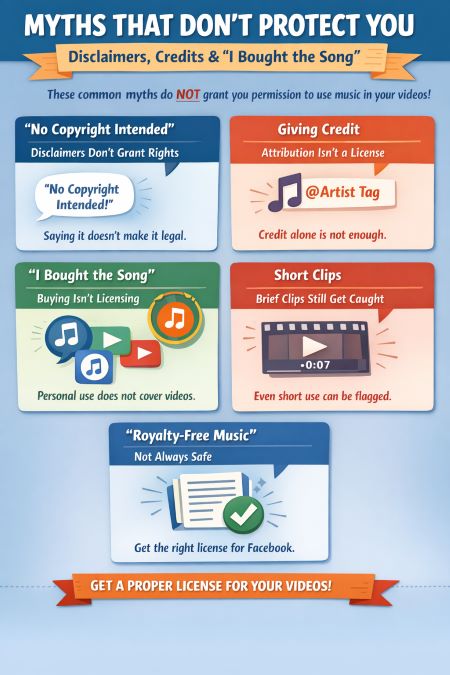 MYTHS THAT DON'T PROTECT YOU

Disclaimers, Credits & "I Bought the Song"

These common myths do NOT grant you permission to use music in your videos!

"No Copyright Intended"

Disclaimers Don't Grant Rights

"No Copyright Intended!"

Saying it doesn't make it legal.

Giving Credit

Attribution Isn't a License

@Artist Tag

Credit alone is not enough.

"I Bought the Song"

Buying Isn't Licensing

Personal use does not cover videos.

Short Clips

Brief Clips Still Get Caught

-0:07

Even short use can be flagged.

"Royalty-Free Music"

Not Always Safe

Get the right license for Facebook.

GET A PROPER LICENSE FOR YOUR VIDEOS!