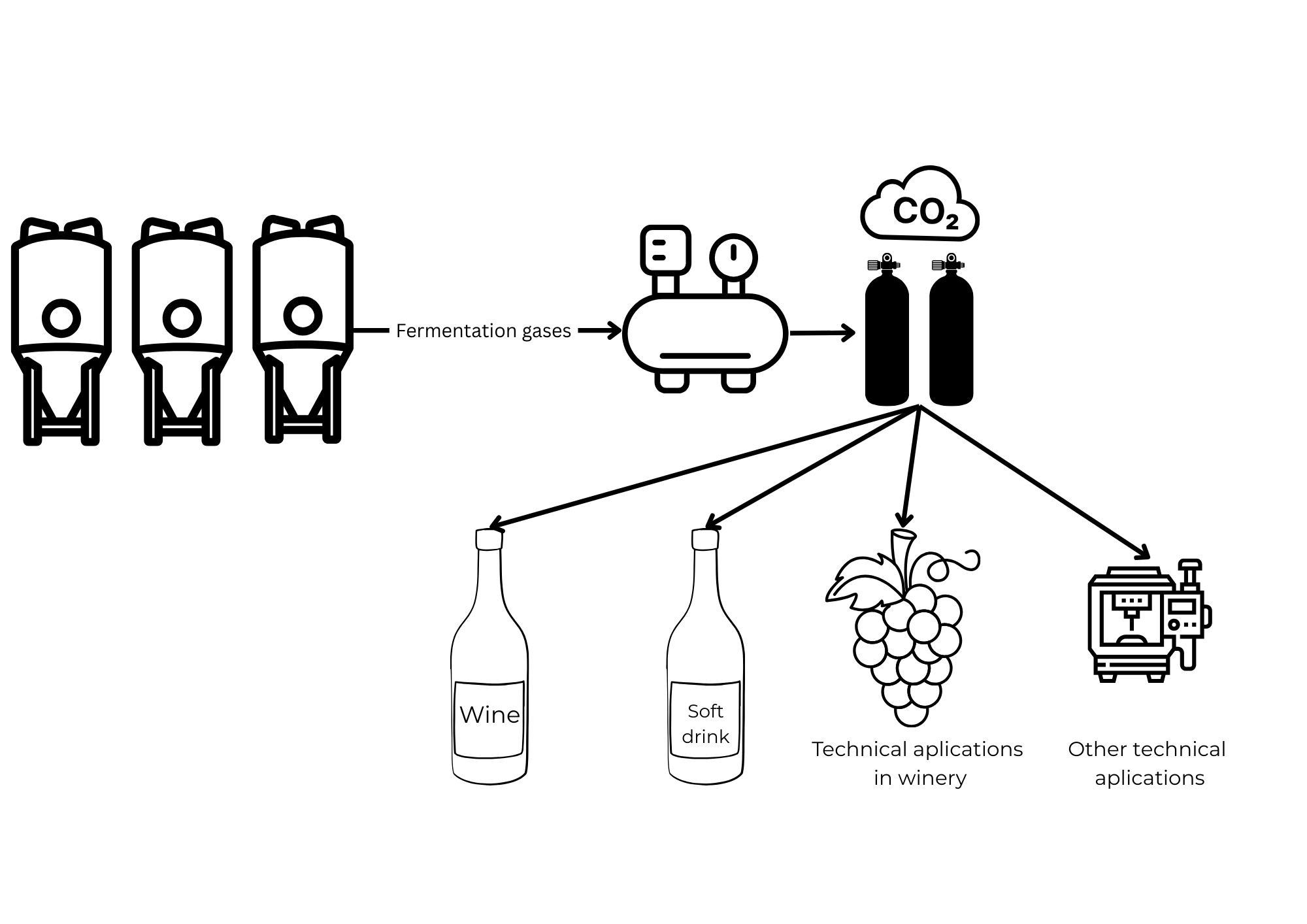 Fermentation gases

$CO_2$

Wine

Soft drink

Technical aplications in winery

Other technical aplications