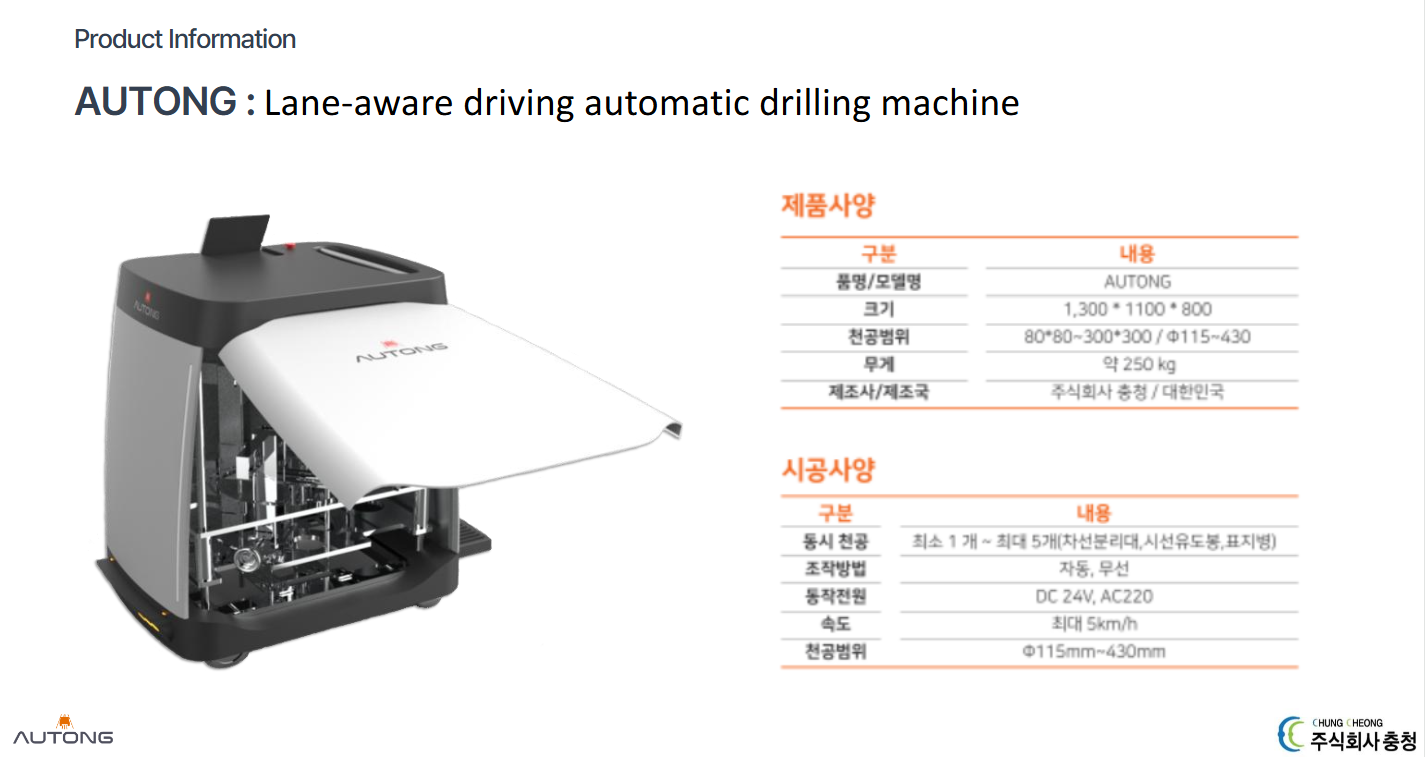 Product Information

AUTONG : Lane-aware driving automatic drilling machine

AUTONG

제품사양

| 구분 | 내용 |
|---|---|
| 품명/모델명 | AUTONG |
| 크기 | 1,300 * 1100 * 800 |
| 천공범위 | 80*80~300*300 / Φ115~430 |
| 무게 | 약 250 kg |
| 제조사/제조국 | 주식회사 충청 / 대한민국 |

시공사양

| 구분 | 내용 |
|---|---|
| 동시 천공 | 최소 1 개 ~ 최대 5개(차선분리대,시선유도봉,표지병) |
| 조작방법 | 자동, 무선 |
| 동작전원 | DC 24V, AC220 |
| 속도 | 최대 5km/h |
| 천공범위 | Φ115mm~430mm |

AUTONG

CHUNG CHEONG
주식회사 충청