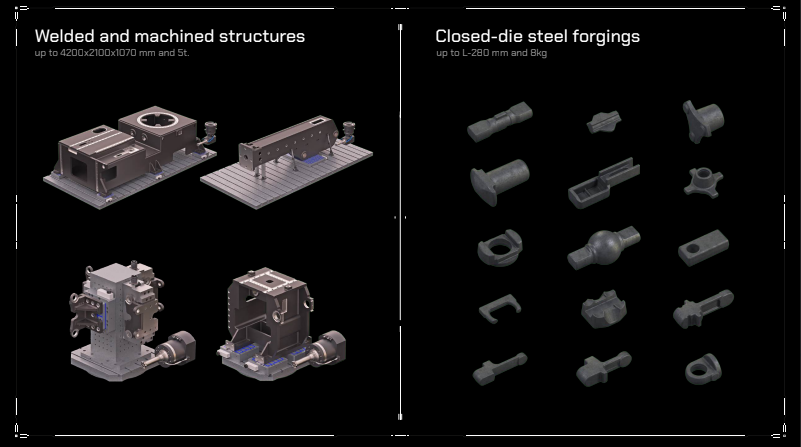 Welded and machined structures
up to 4200x2100x1070 mm and 5t.

Closed-die steel forgings
up to L-280 mm and 8kg