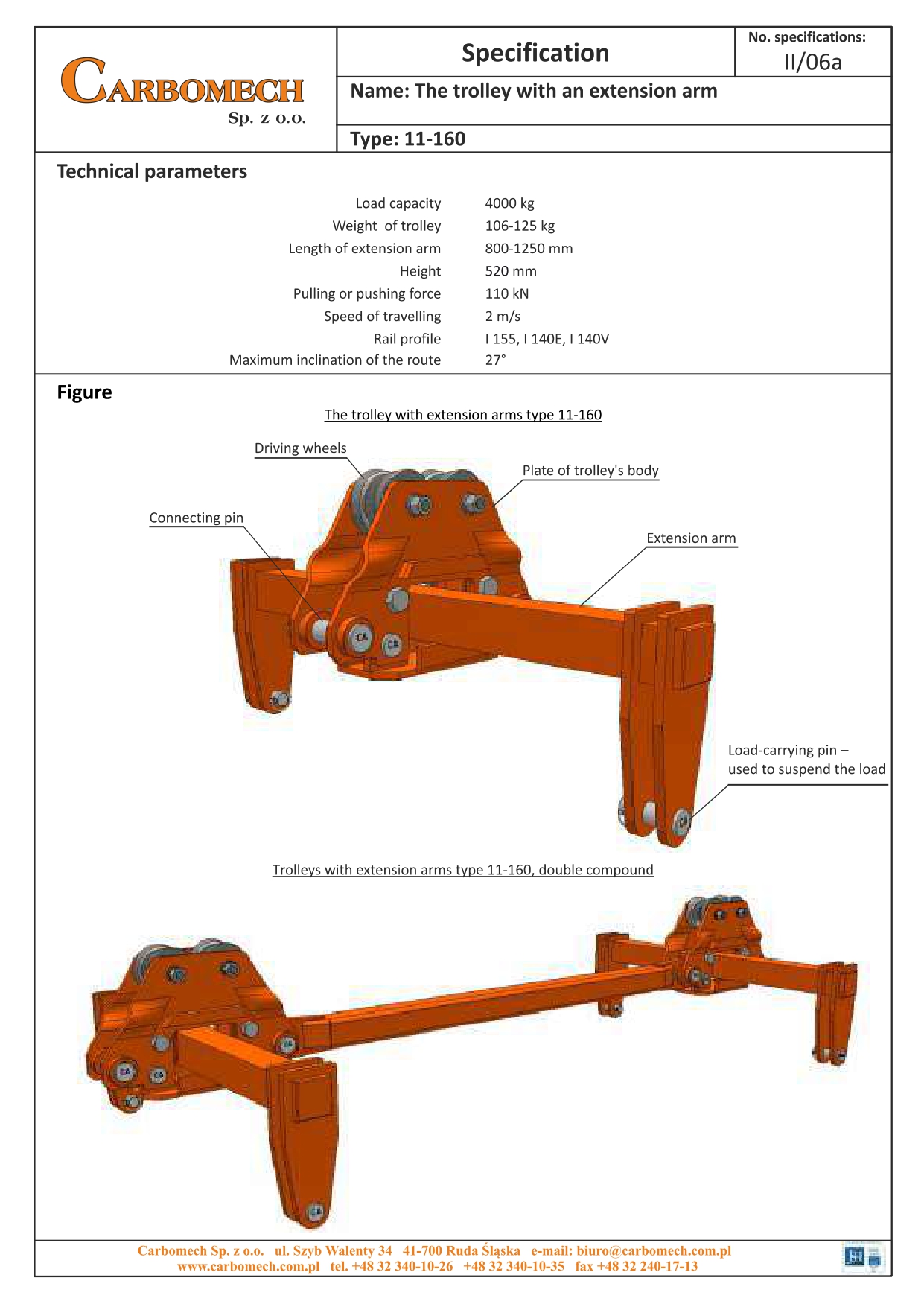 CARBOMECH
Sp. z o.o.

Specification

No. specifications:
II/06a

Name: The trolley with an extension arm

Type: 11-160

Technical parameters

| | |
|---|---|
| Load capacity | 4000 kg |
| Weight of trolley | 106-125 kg |
| Length of extension arm | 800-1250 mm |
| Height | 520 mm |
| Pulling or pushing force | 110 kN |
| Speed of travelling | 2 m/s |
| Rail profile | I 155, I 140E, I 140V |
| Maximum inclination of the route | 27° |

Figure

The trolley with extension arms type 11-160

Driving wheels

Plate of trolley's body

Connecting pin

Extension arm

Load-carrying pin – used to suspend the load

Trolleys with extension arms type 11-160, double compound

Carbomech Sp. z o.o. ul. Szyb Walenty 34 41-700 Ruda Śląska e-mail: biuro@carbomech.com.pl
www.carbomech.com.pl tel. +48 32 340-10-26 +48 32 340-10-35 fax +48 32 240-17-13