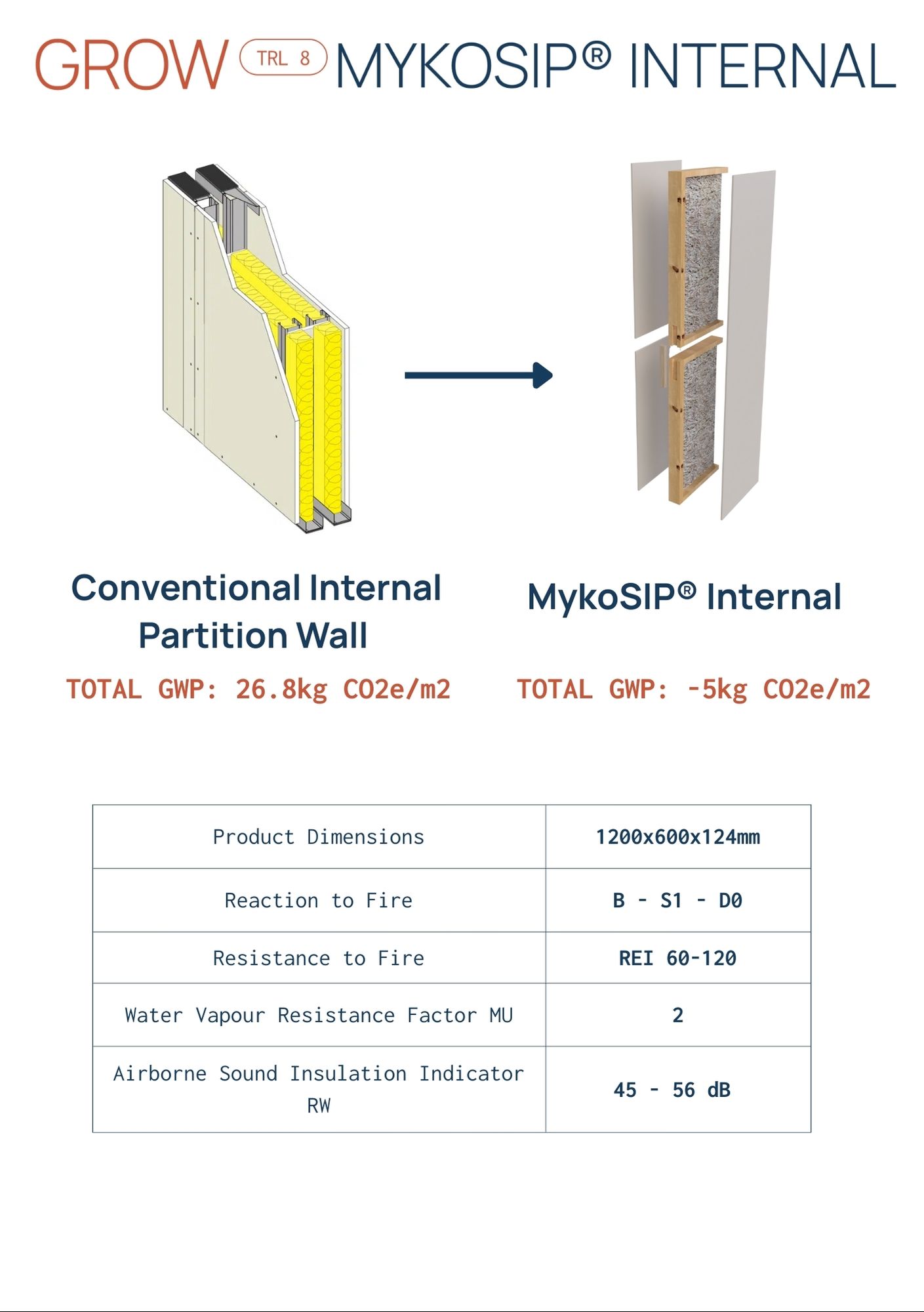 GROW TRL 8 MYKOSIP® INTERNAL

Conventional Internal Partition Wall

TOTAL GWP: 26.8kg CO2e/m2

MykoSIP® Internal

TOTAL GWP: -5kg CO2e/m2

| Product Dimensions | 1200x600x124mm |
|---|---|
| Reaction to Fire | B - S1 - D0 |
| Resistance to Fire | REI 60-120 |
| Water Vapour Resistance Factor MU | 2 |
| Airborne Sound Insulation Indicator RW | 45 - 56 dB |