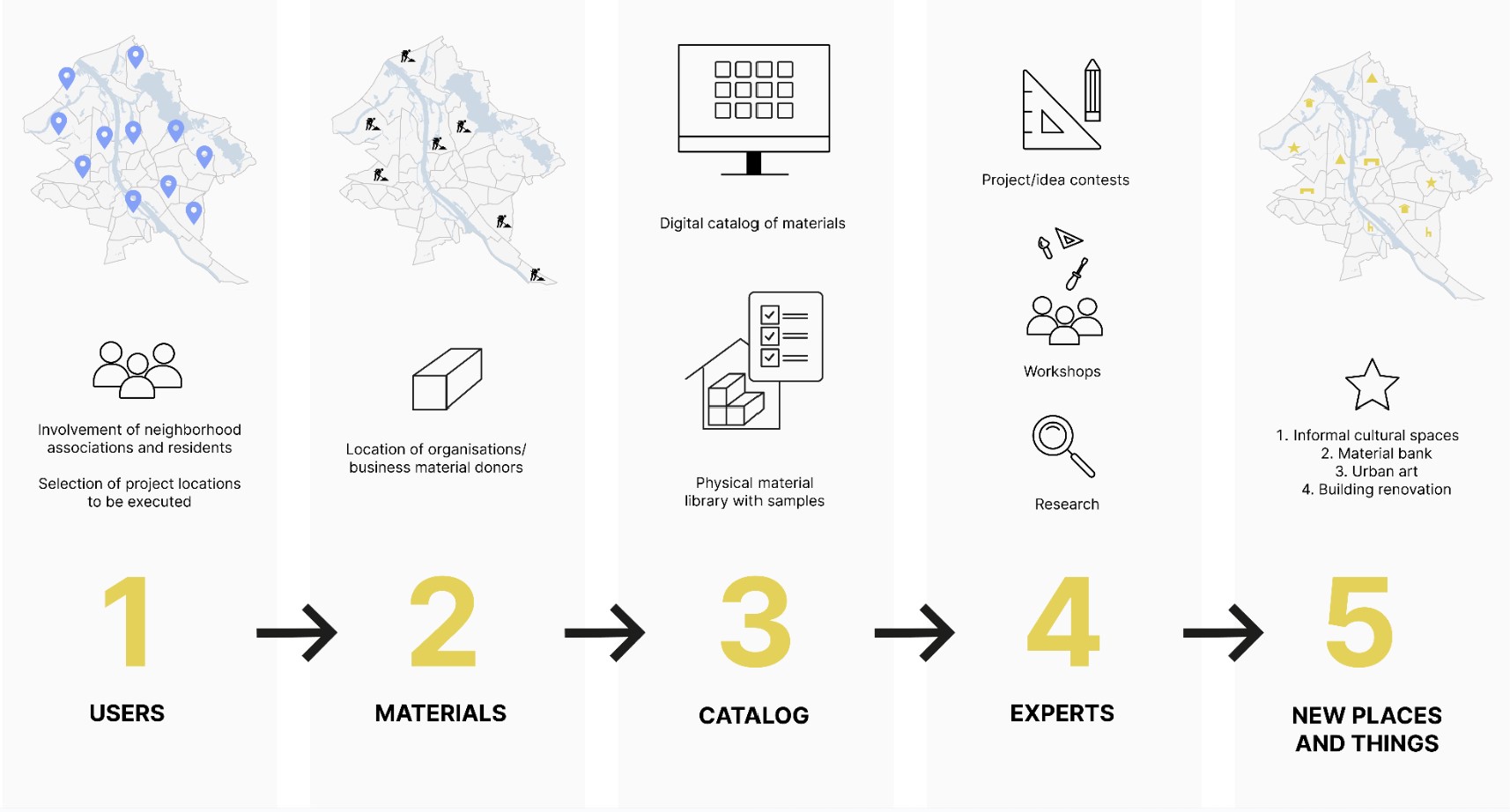 Involvement of neighborhood associations and residents

Selection of project locations to be executed

1

USERS

Location of organisations/ business material donors

2

MATERIALS

Digital catalog of materials

Physical material library with samples

3

CATALOG

Project/idea contests

Workshops

Research

4

EXPERTS

1. Informal cultural spaces
2. Material bank
3. Urban art
4. Building renovation

5

NEW PLACES AND THINGS