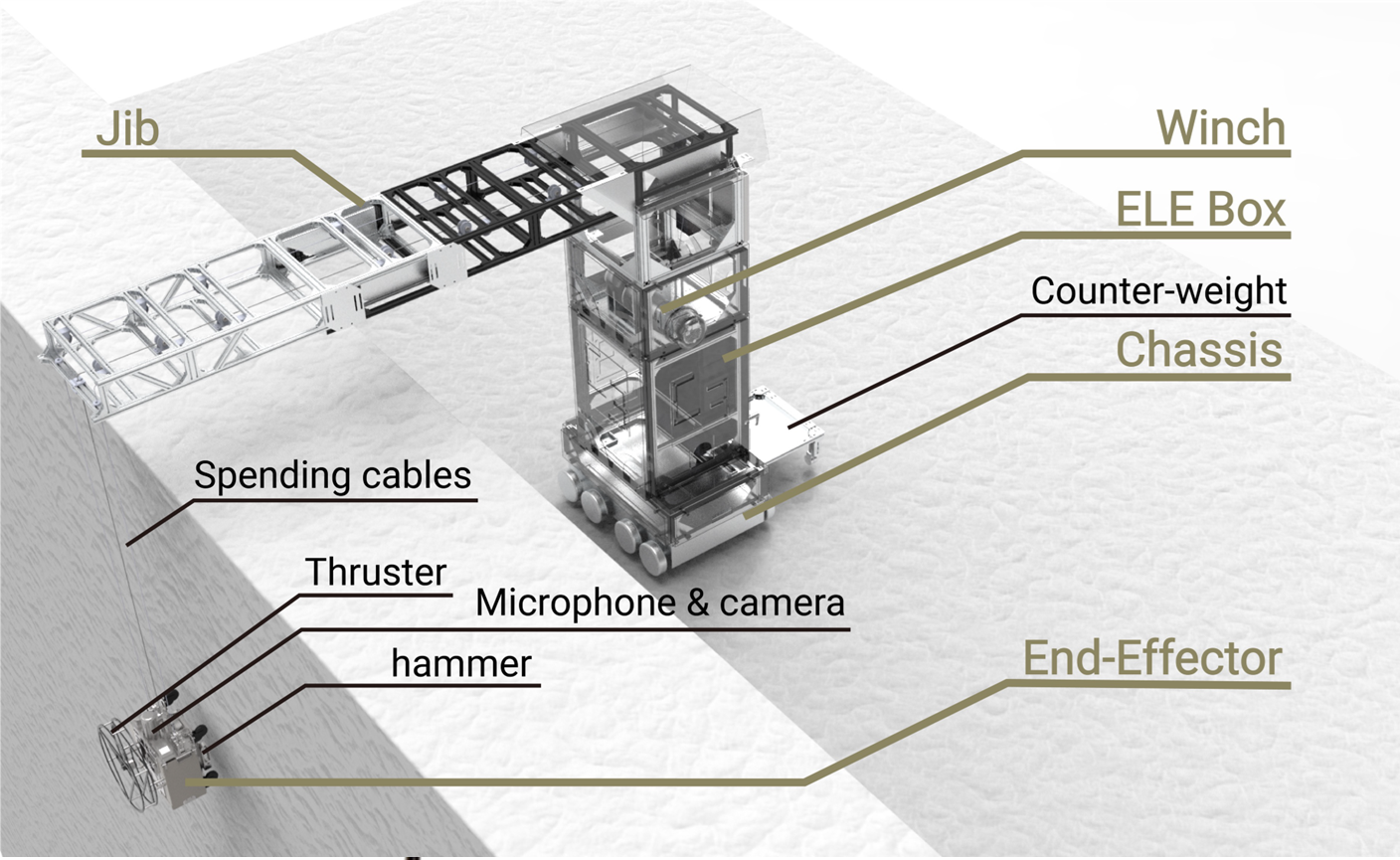 Jib

Winch

ELE Box

Counter-weight

Chassis

Spending cables

Thruster

Microphone & camera

hammer

End-Effector