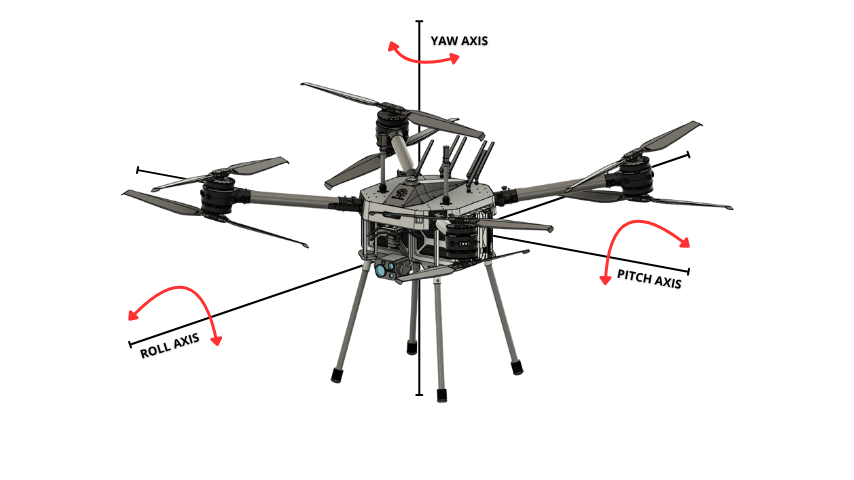 YAW AXIS

PITCH AXIS

ROLL AXIS