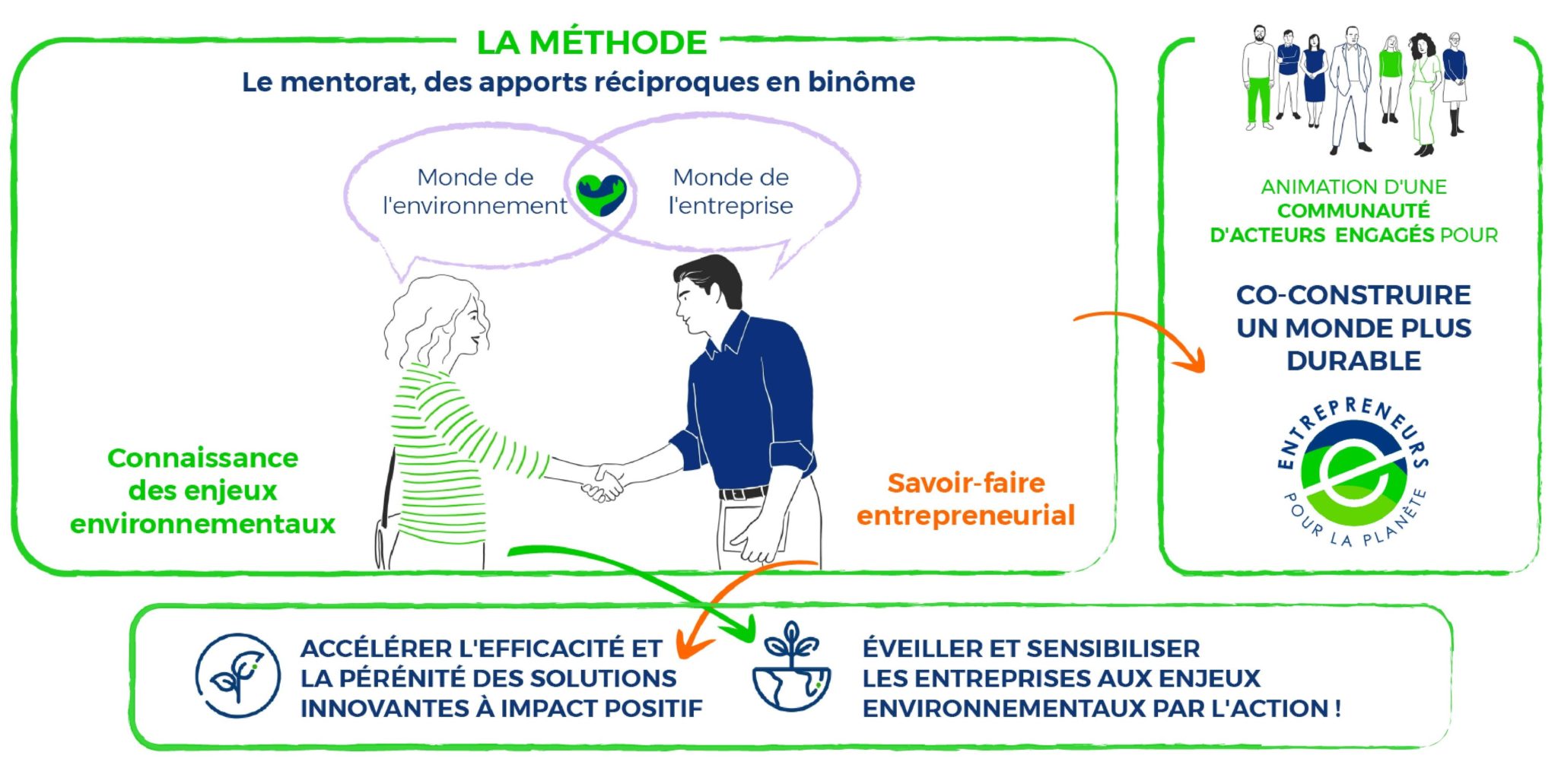 LA MÉTHODE

Le mentorat, des apports réciproques en binôme

Monde de l'environnement

Monde de l'entreprise

Connaissance des enjeux environnementaux

Savoir-faire entrepreneurial

ANIMATION D'UNE COMMUNAUTÉ D'ACTEURS ENGAGÉS POUR

CO-CONSTRUIRE UN MONDE PLUS DURABLE

ENTREPRENEURS POUR LA PLANÈTE

ACCÉLÉRER L'EFFICACITÉ ET LA PÉRÉNITÉ DES SOLUTIONS INNOVANTES À IMPACT POSITIF

ÉVEILLER ET SENSIBILISER LES ENTREPRISES AUX ENJEUX ENVIRONNEMENTAUX PAR L'ACTION !