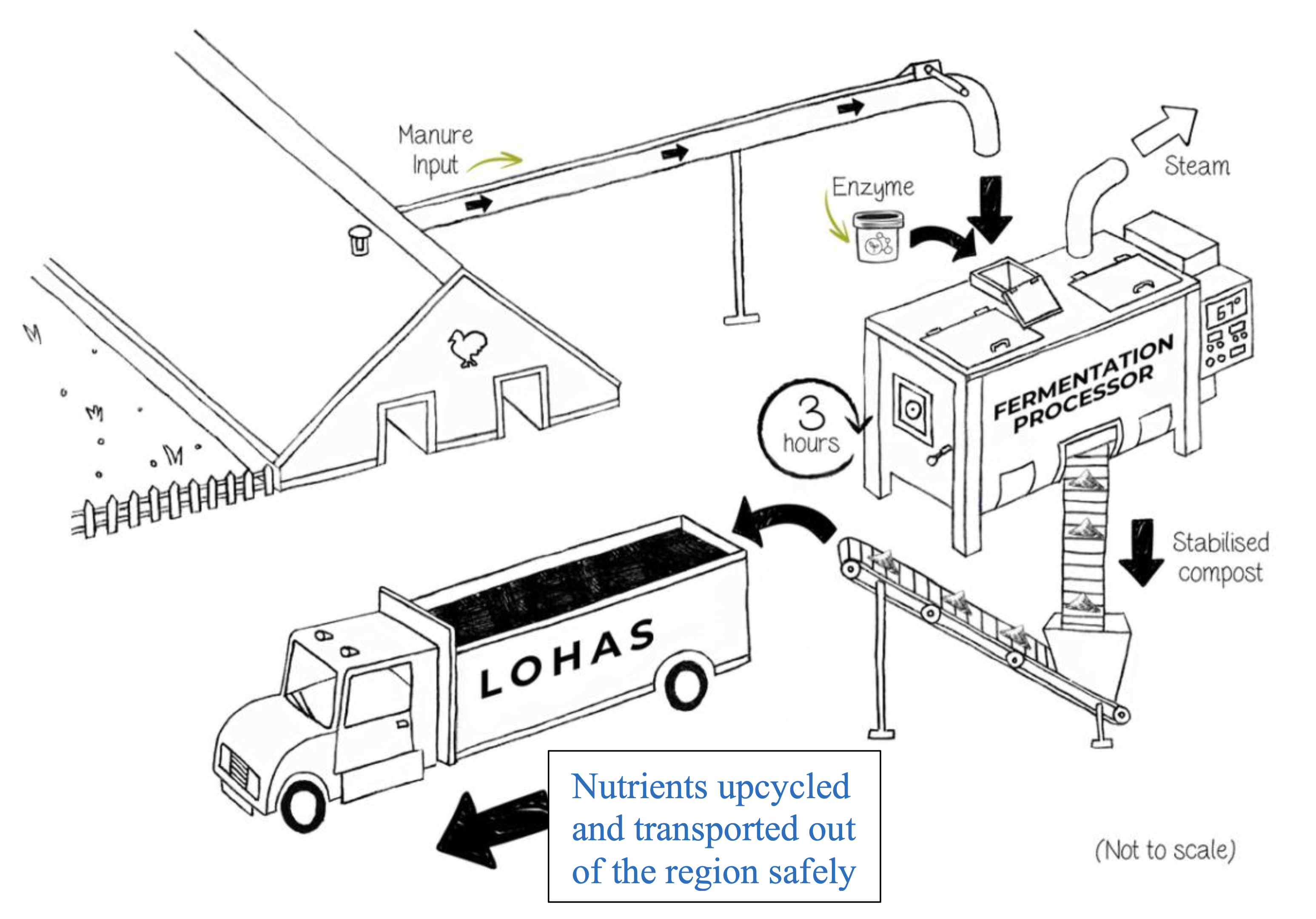 Manure Input

Enzyme

Steam

67°

FERMENTATION PROCESSOR

3 hours

Stabilised compost

LOHAS

Nutrients upcycled and transported out of the region safely

(Not to scale)