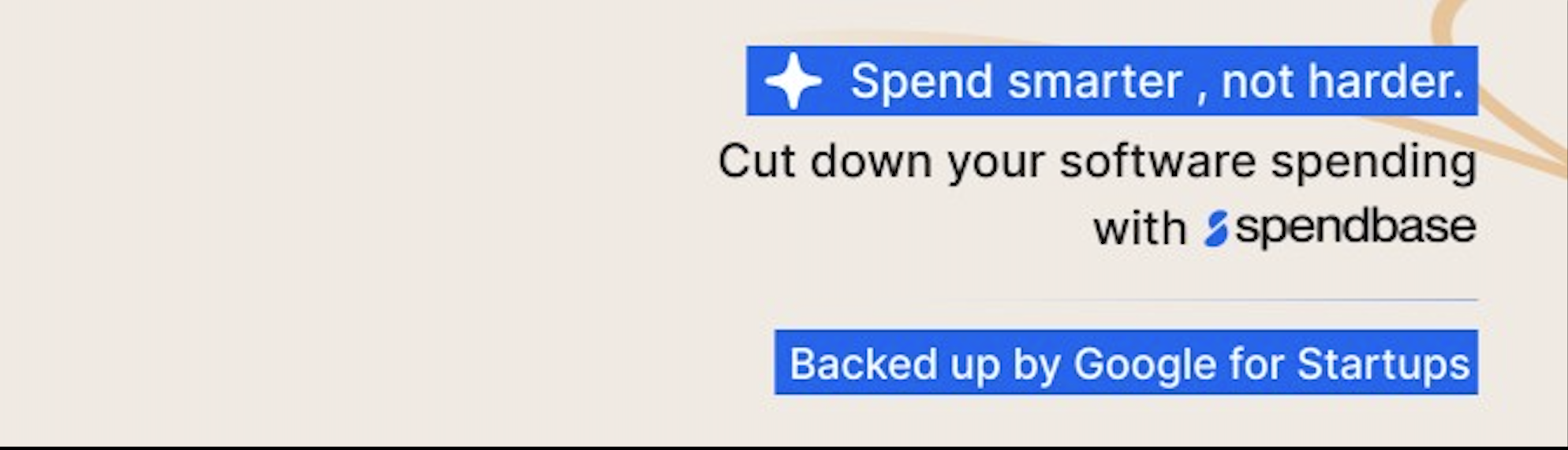 Spend smarter , not harder.

Cut down your software spending with spendbase

Backed up by Google for Startups