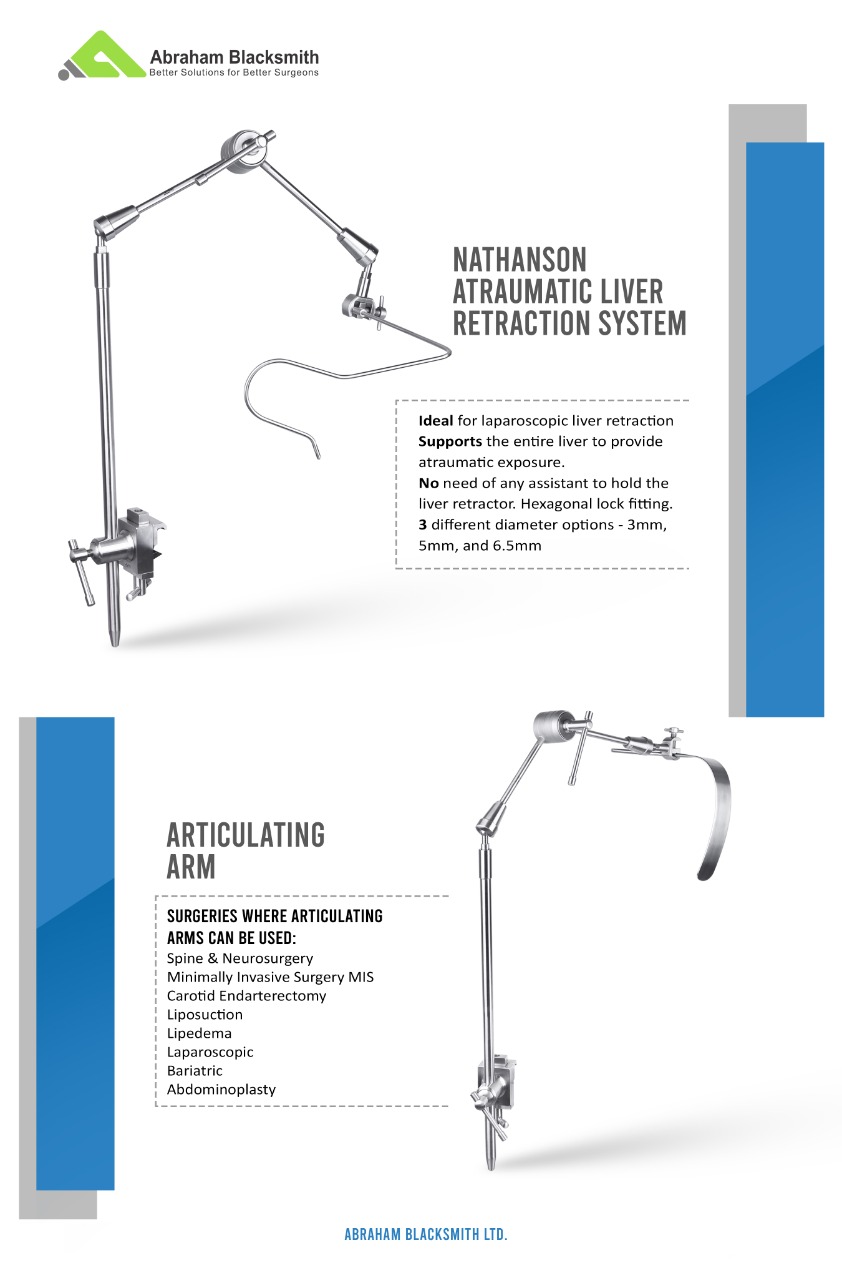 Abraham Blacksmith
Better Solutions for Better Surgeons

NATHANSON ATRAUMATIC LIVER RETRACTION SYSTEM

Ideal for laparoscopic liver retraction
Supports the entire liver to provide atraumatic exposure.
No need of any assistant to hold the liver retractor. Hexagonal lock fitting.
3 different diameter options - 3mm, 5mm, and 6.5mm

ARTICULATING ARM

SURGERIES WHERE ARTICULATING ARMS CAN BE USED:
Spine & Neurosurgery
Minimally Invasive Surgery MIS
Carotid Endarterectomy
Liposuction
Lipedema
Laparoscopic
Bariatric
Abdominoplasty

ABRAHAM BLACKSMITH LTD.