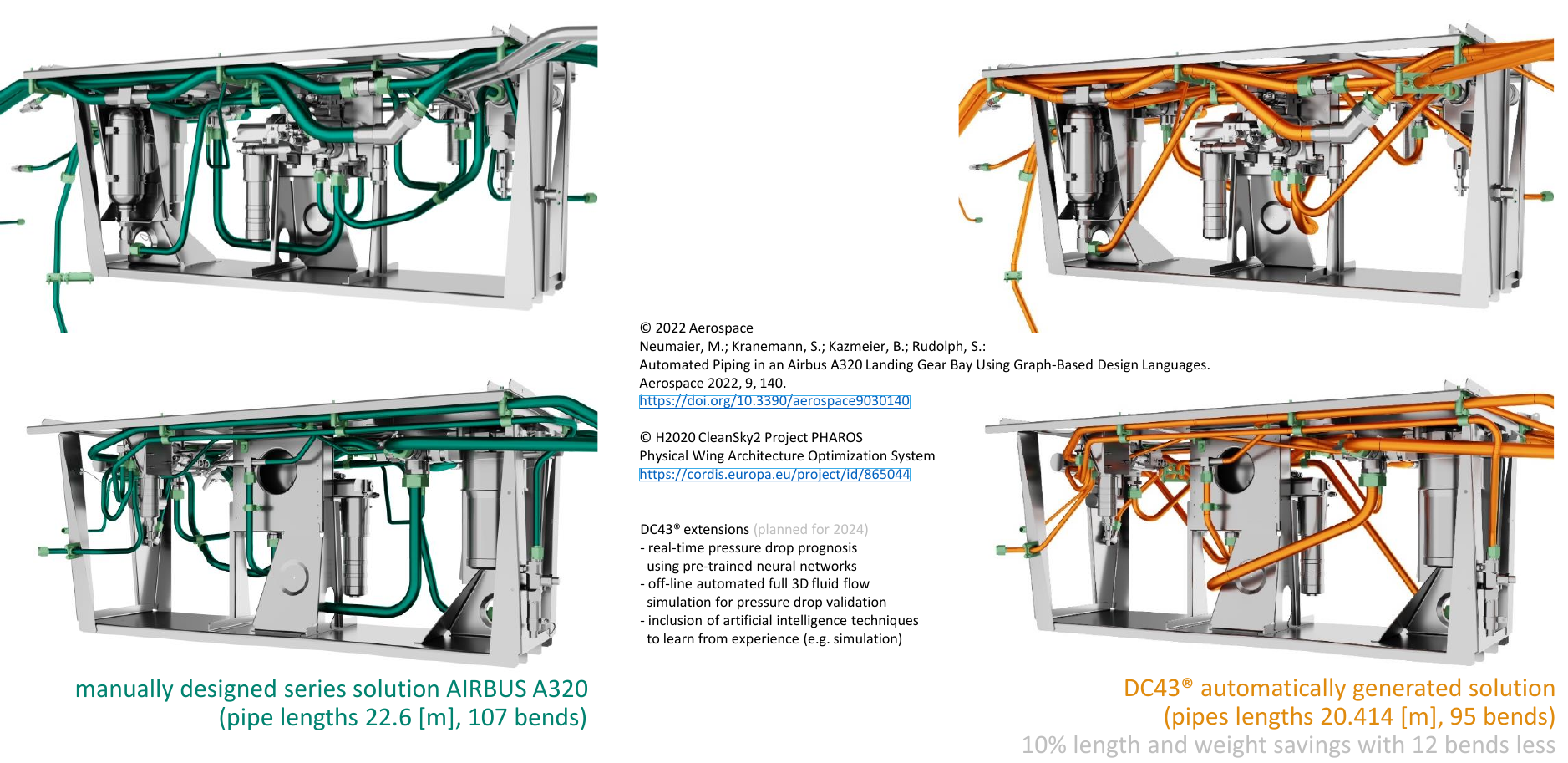 © 2022 Aerospace
Neumaier, M.; Kranemann, S.; Kazmeier, B.; Rudolph, S.:
Automated Piping in an Airbus A320 Landing Gear Bay Using Graph-Based Design Languages.
Aerospace 2022, 9, 140.
https://doi.org/10.3390/aerospace9030140

© H2020 CleanSky2 Project PHAROS
Physical Wing Architecture Optimization System
https://cordis.europa.eu/project/id/865044

DC43® extensions (planned for 2024)
- real-time pressure drop prognosis using pre-trained neural networks
- off-line automated full 3D fluid flow simulation for pressure drop validation
- inclusion of artificial intelligence techniques to learn from experience (e.g. simulation)

manually designed series solution AIRBUS A320
(pipe lengths 22.6 [m], 107 bends)

DC43® automatically generated solution
(pipes lengths 20.414 [m], 95 bends)
10% length and weight savings with 12 bends less