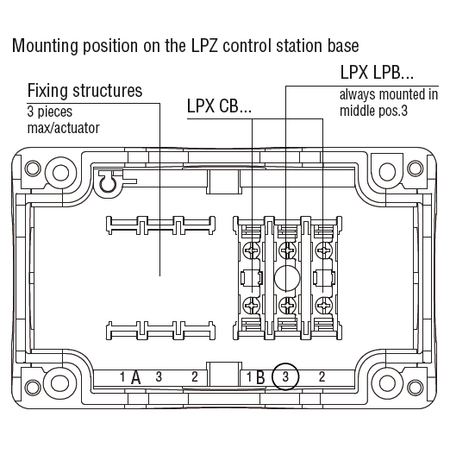 Mounting position on the LPZ control station base

Fixing structures
3 pieces
max/actuator

LPX CB...

LPX LPB...
always mounted in
middle pos.3

1 A 3 2
1 B 3 2