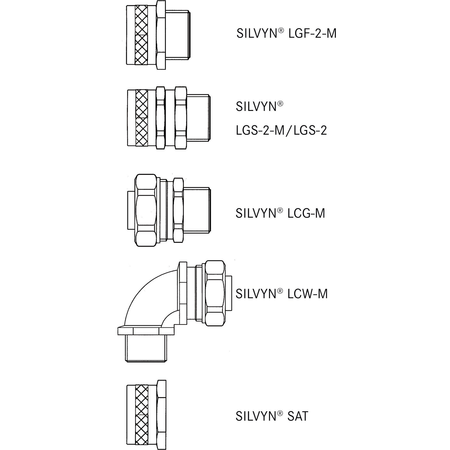 SILVYN® LGF-2-M

SILVYN®
LGS-2-M/LGS-2

SILVYN® LCG-M

SILVYN® LCW-M

SILVYN® SAT