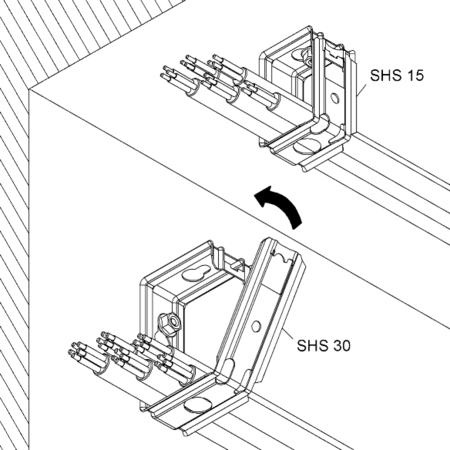 SHS 15

SHS 30