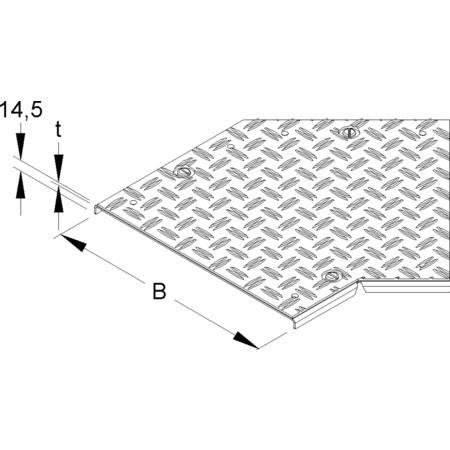 14,5
t
B