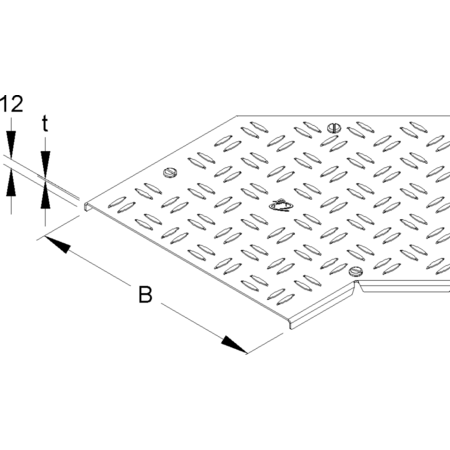 12
t
B