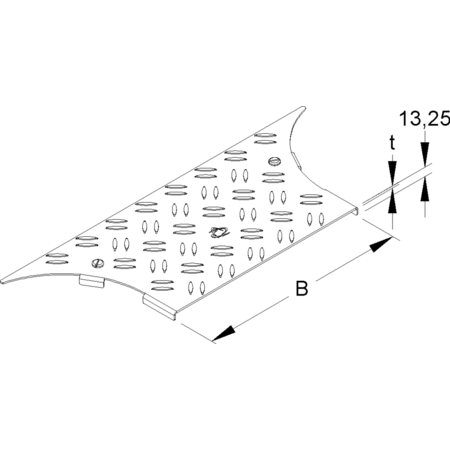 13,25
t
B