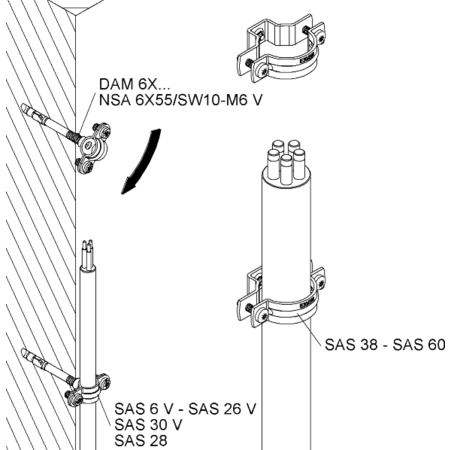 DAM 6X...
NSA 6X55/SW10-M6 V

SAS 38 - SAS 60

SAS 6 V - SAS 26 V
SAS 30 V
SAS 28