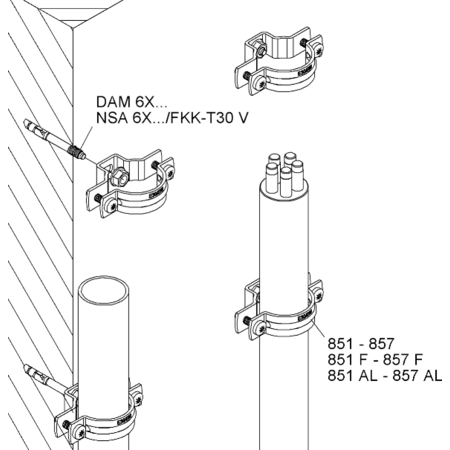 DAM 6X...
NSA 6X.../FKK-T30 V

851 - 857
851 F - 857 F
851 AL - 857 AL