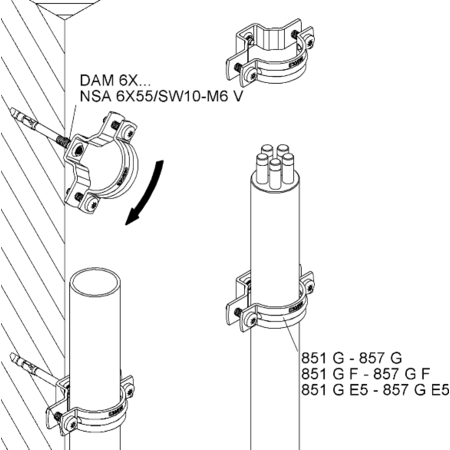 DAM 6X...
NSA 6X55/SW10-M6 V

851 G - 857 G
851 G F - 857 G F
851 G E5 - 857 G E5