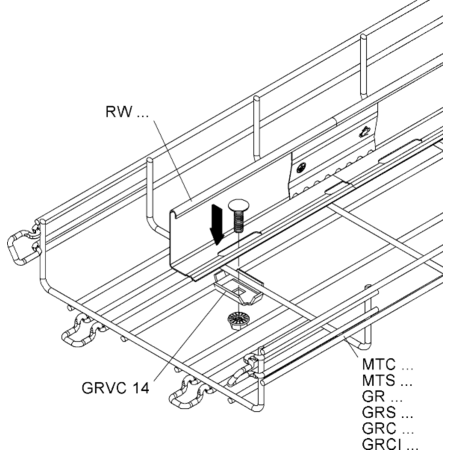 RW ...

GRVC 14

MTC ...
MTS ...
GR ...
GRS ...
GRC ...
GRCI ...