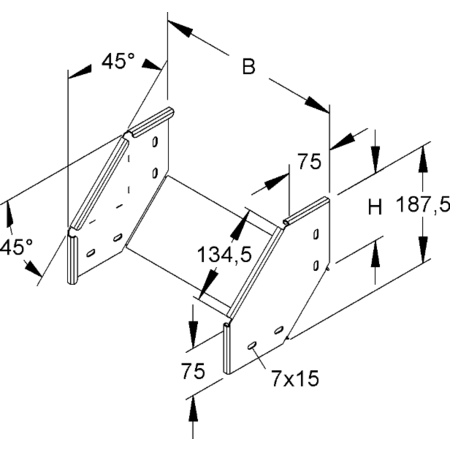 45°
B
75
H
187,5
45°
134,5
75
7x15