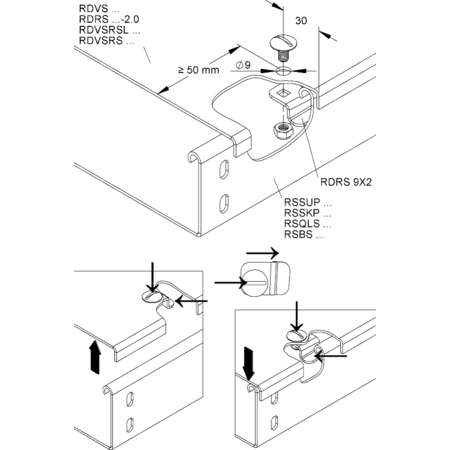 RDVS ...
RDRS ...-2.0
RDVSRSL ...
RDVSRS ...

30

≥ 50 mm

∅9

RDRS 9X2

RSSUP ...
RSSKP ...
RSQLS ...
RSBS ...